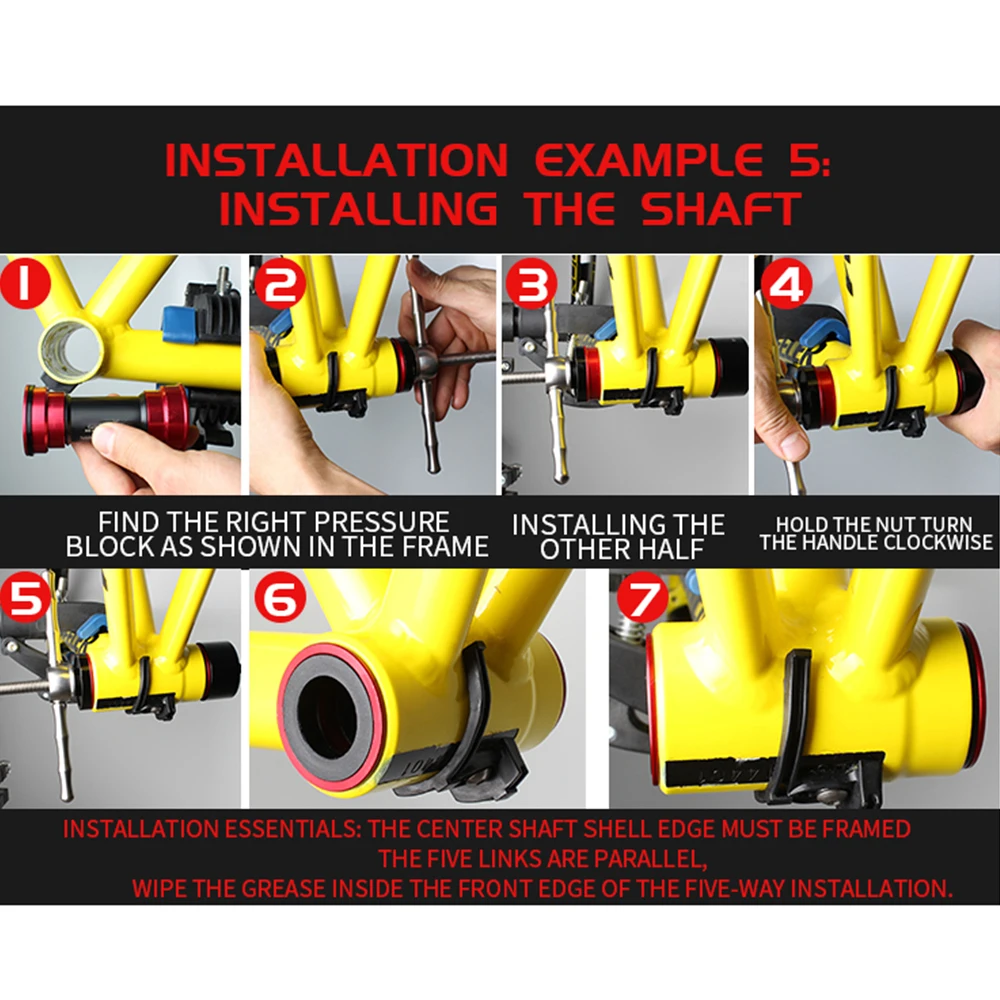 INSTALLATION EXAMPLE 5:
INSTALLING THE SHAFT

1

2

3

4

FIND THE RIGHT PRESSURE BLOCK AS SHOWN IN THE FRAME

INSTALLING THE OTHER HALF

HOLD THE NUT TURN THE HANDLE CLOCKWISE

5

6

7

INSTALLATION ESSENTIALS: THE CENTER SHAFT SHELL EDGE MUST BE FRAMED
THE FIVE LINKS ARE PARALLEL,
WIPE THE GREASE INSIDE THE FRONT EDGE OF THE FIVE-WAY INSTALLATION.