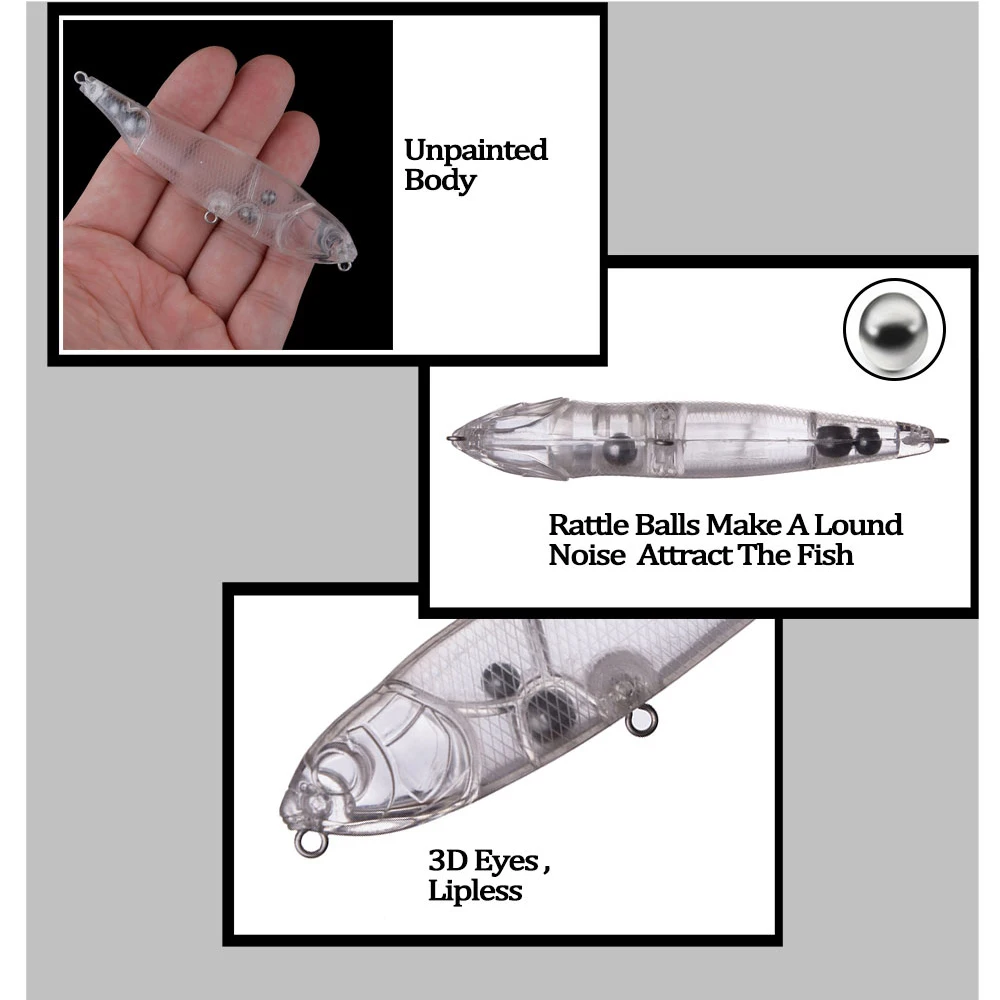 Unpainted Body

Rattle Balls Make A Lound Noise Attract The Fish

3D Eyes , Lipless