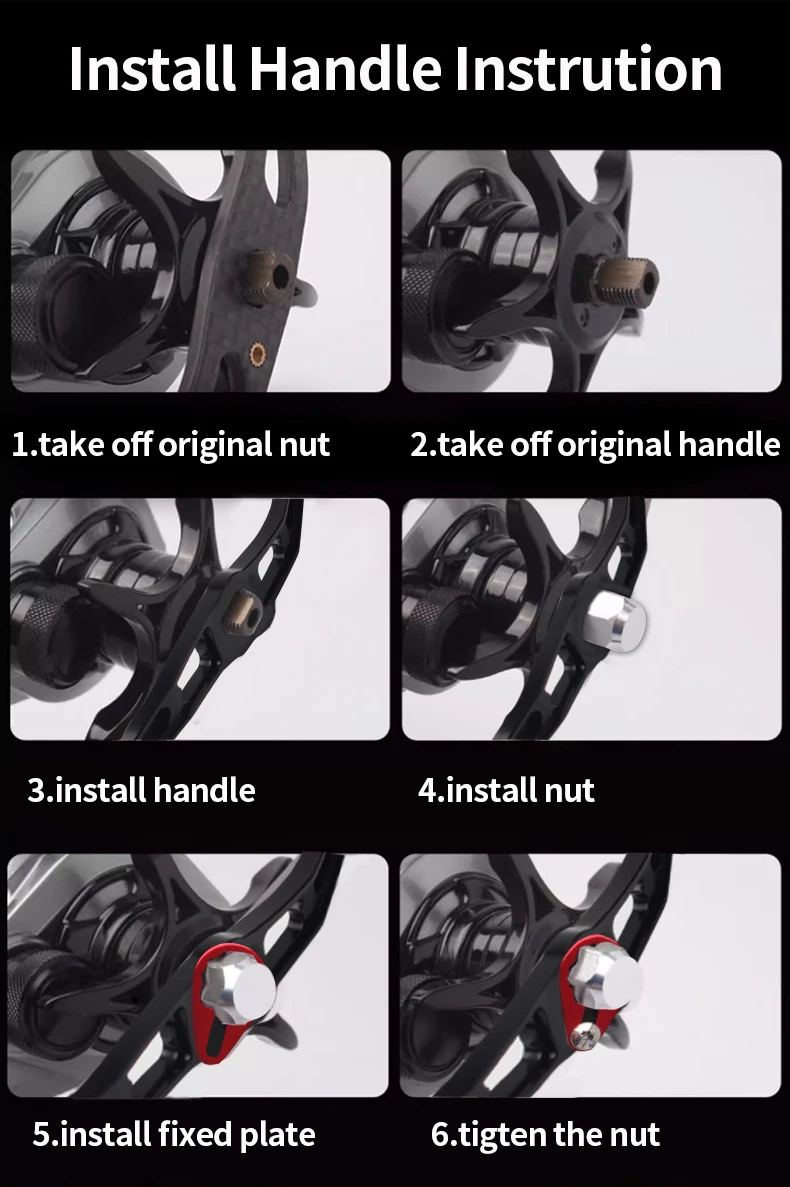 Install Handle Instrution

1.take off original nut

2.take off original handle

3.install handle

4.install nut

5.install fixed plate

6.tigten the nut