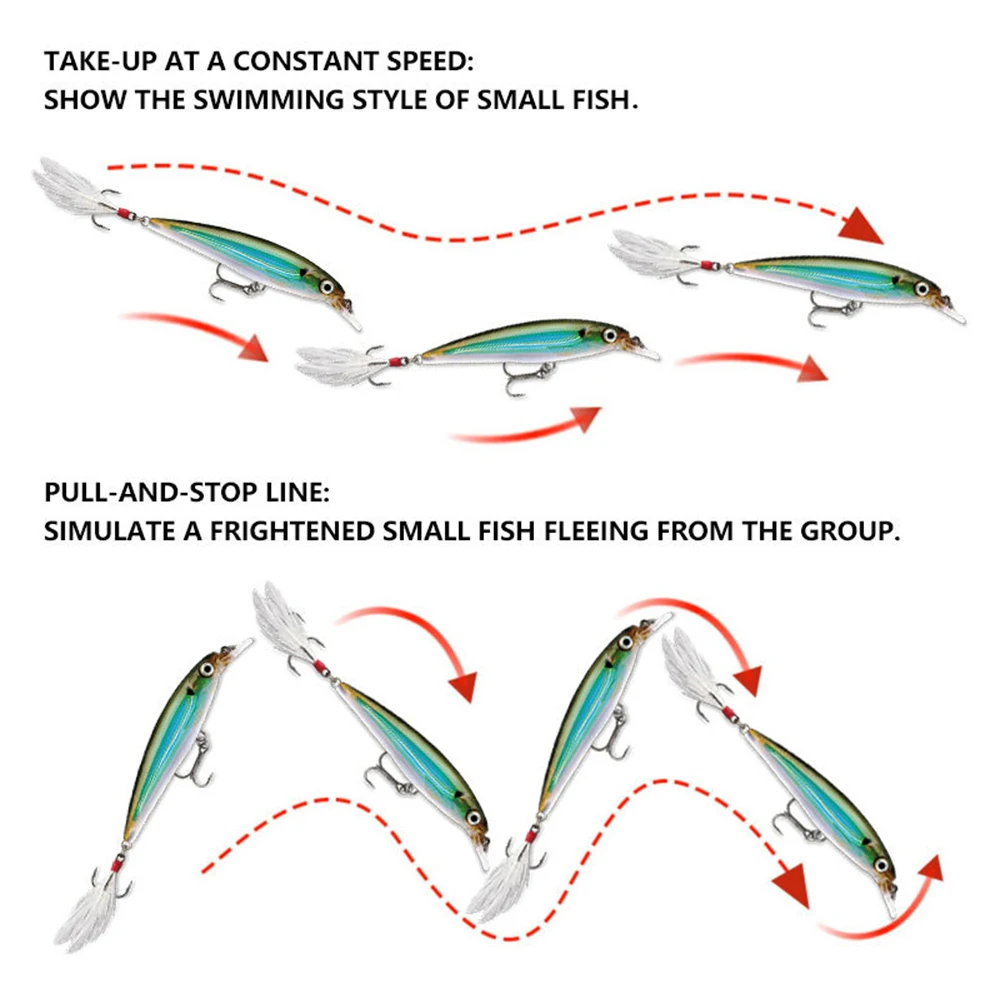 TAKE-UP AT A CONSTANT SPEED:
SHOW THE SWIMMING STYLE OF SMALL FISH.

PULL-AND-STOP LINE:
SIMULATE A FRIGHTENED SMALL FISH FLEEING FROM THE GROUP.