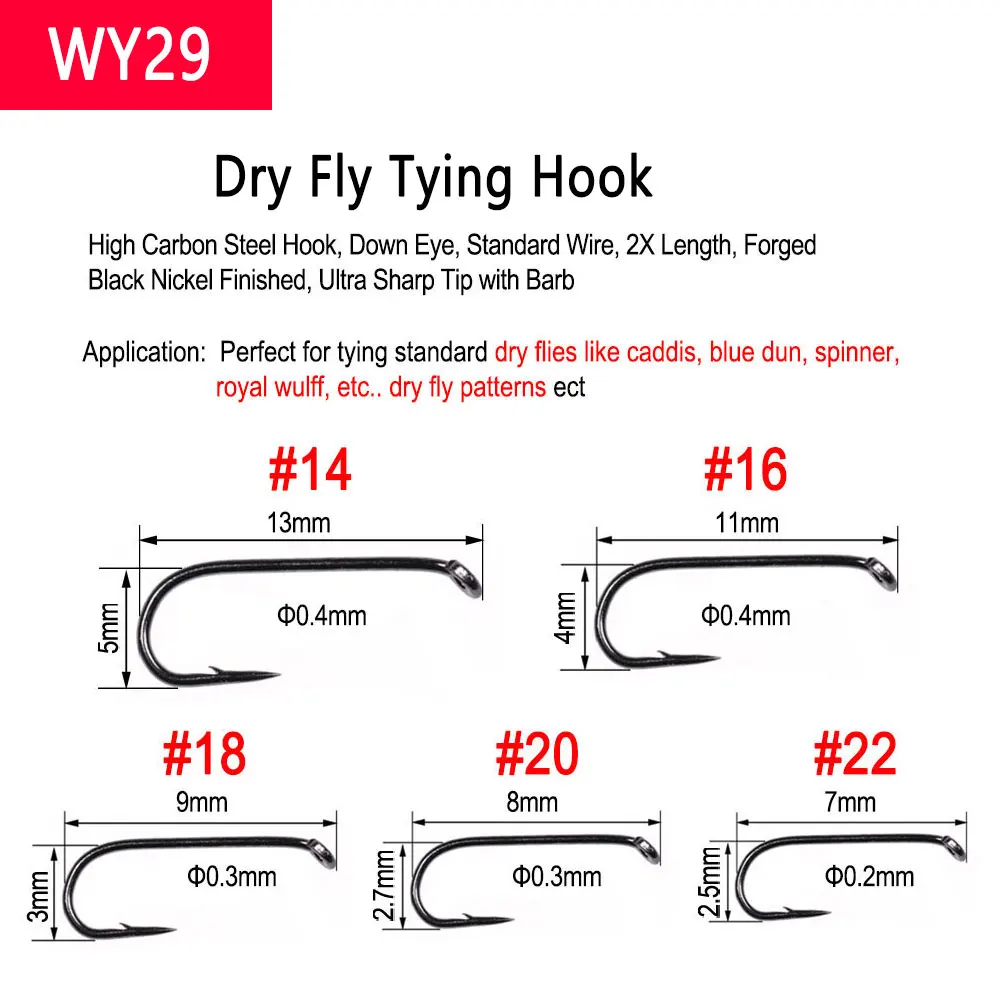 WY29

Dry Fly Tying Hook

High Carbon Steel Hook, Down Eye, Standard Wire, 2X Length, Forged Black Nickel Finished, Ultra Sharp Tip with Barb

Application: Perfect for tying standard dry flies like caddis, blue dun, spinner, royal wulff, etc.. dry fly patterns ect

#14
13mm
5mm
Φ0.4mm

#16
11mm
4mm
Φ0.4mm

#18
9mm
3mm
Φ0.3mm

#20
8mm
2.7mm
Φ0.3mm

#22
7mm
2.5mm
Φ0.2mm