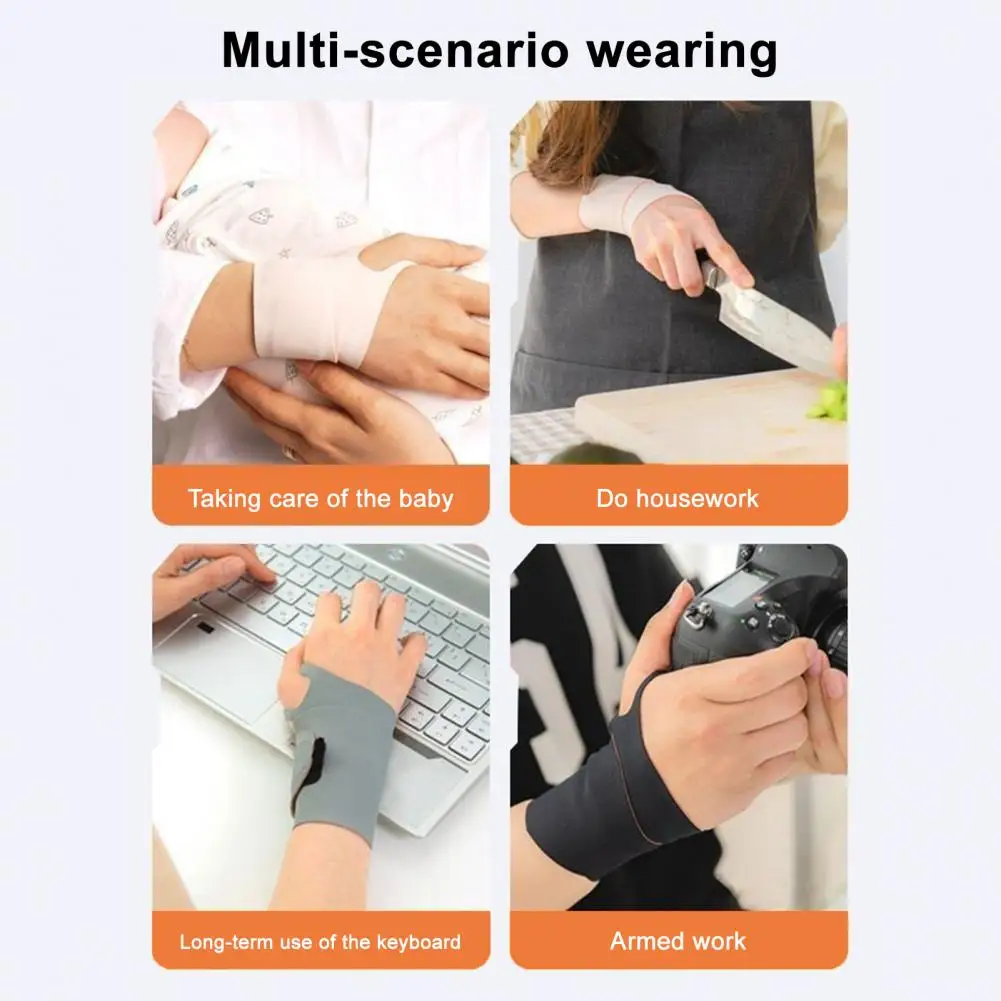 Multi-scenario wearing

Taking care of the baby

Do housework

Long-term use of the keyboard

Armed work