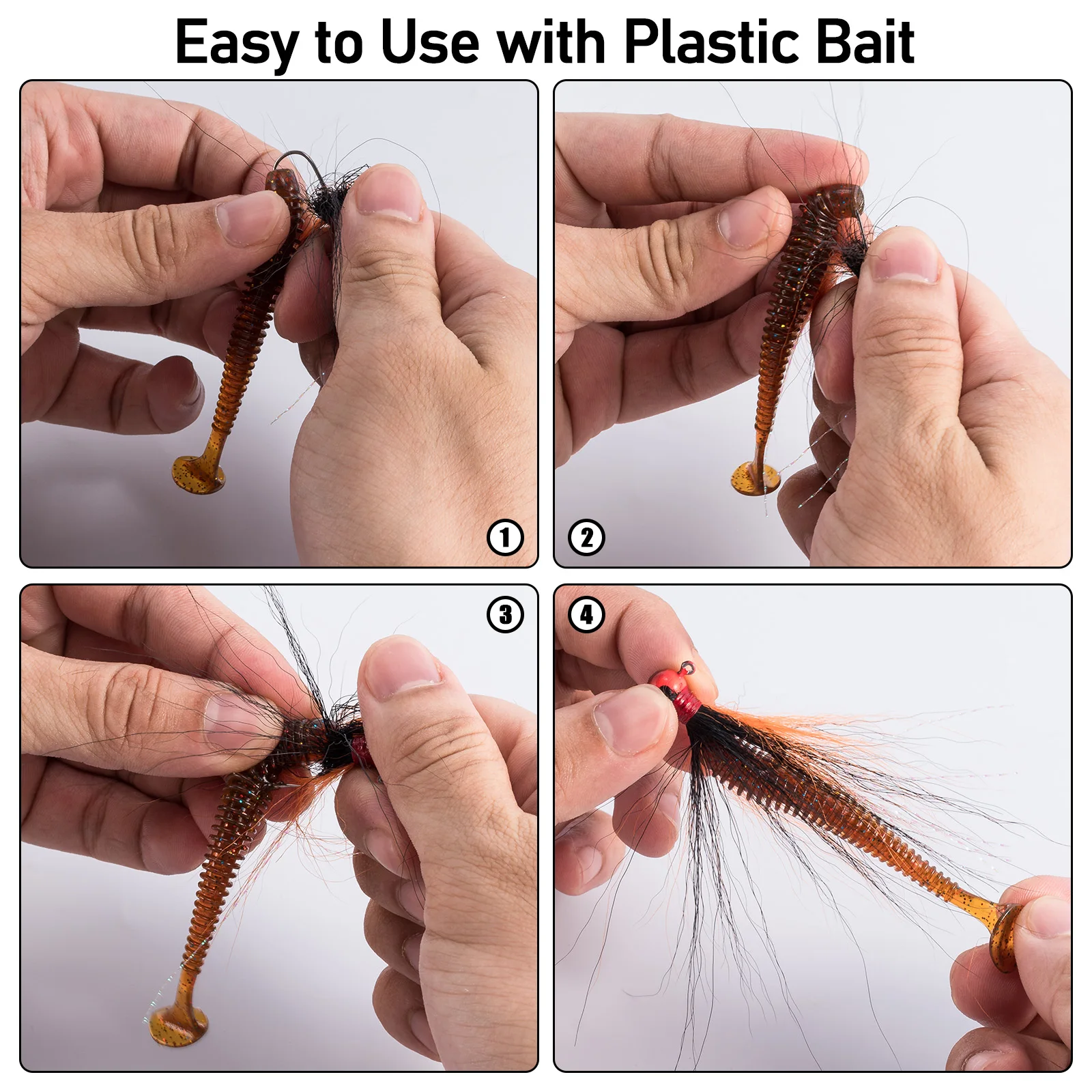 Easy to Use with Plastic Bait

1

2

3

4