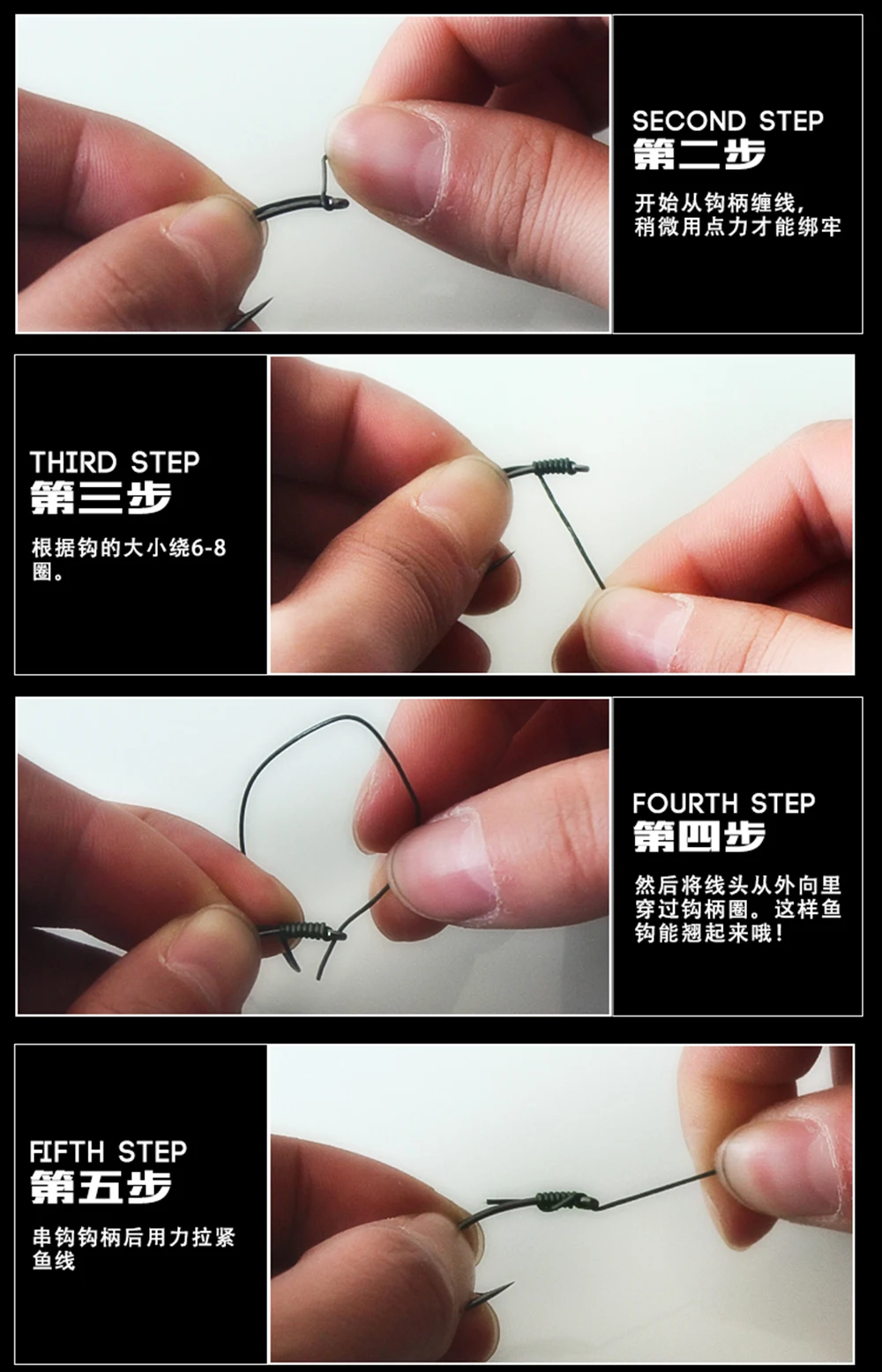 SECOND STEP
第二步

开始从钩柄缠线，稍微用点力才能绑牢

THIRD STEP
第三步

根据钩的大小绕6-8圈。

FOURTH STEP
第四步

然后将线头从外向里穿过钩柄圈。这样鱼钩能翘起来哦！

FIFTH STEP
第五步

串钩钩柄后用力拉紧鱼线