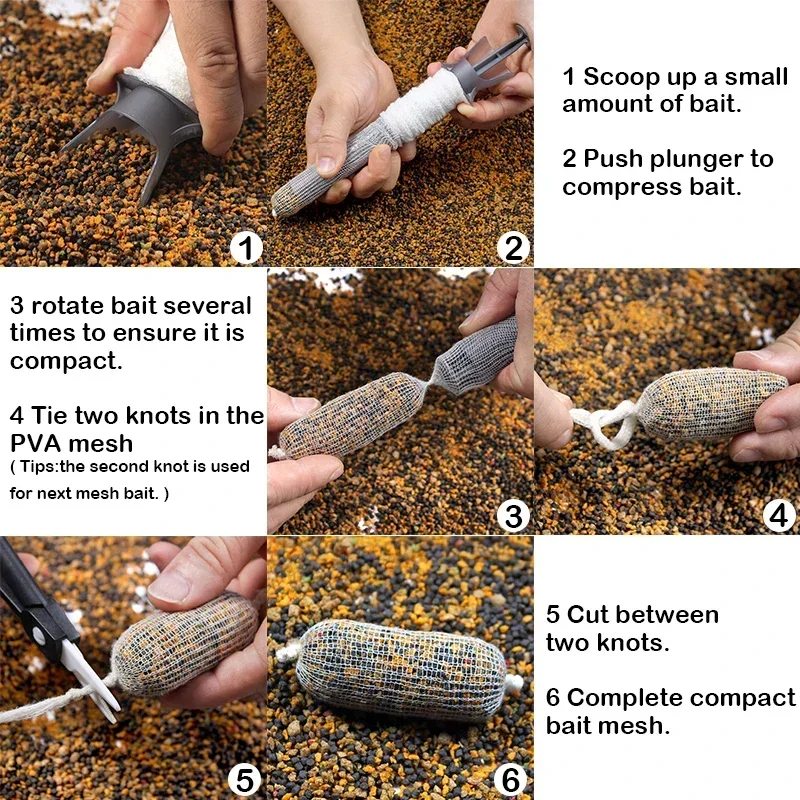 1

2

1 Scoop up a small amount of bait.

2 Push plunger to compress bait.

3 rotate bait several times to ensure it is compact.

4 Tie two knots in the PVA mesh
( Tips:the second knot is used for next mesh bait. )

3

4

5

6

5 Cut between two knots.

6 Complete compact bait mesh.