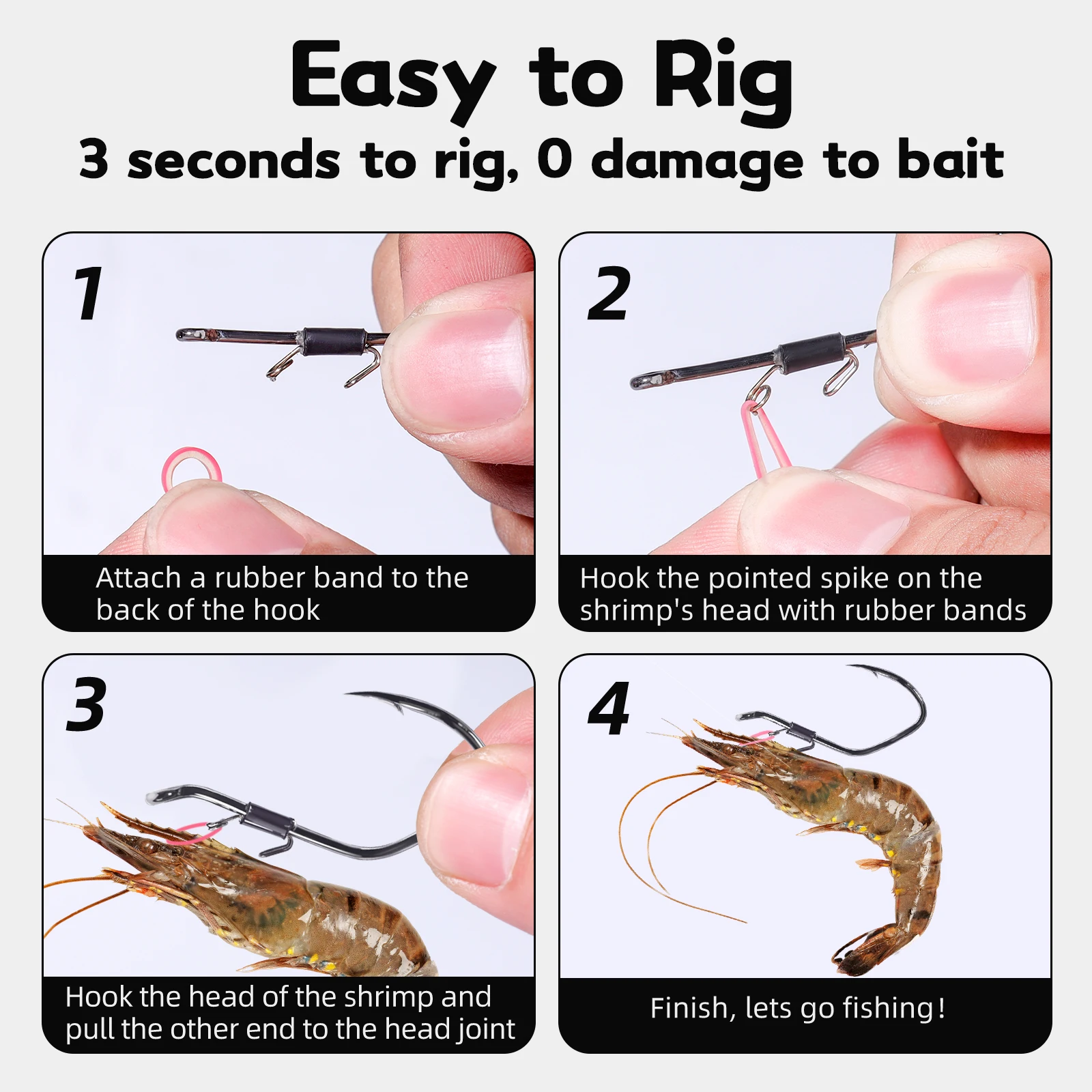 Easy to Rig

3 seconds to rig, 0 damage to bait

1

Attach a rubber band to the back of the hook

2

Hook the pointed spike on the shrimp's head with rubber bands

3

Hook the head of the shrimp and pull the other end to the head joint

4

Finish, lets go fishing!