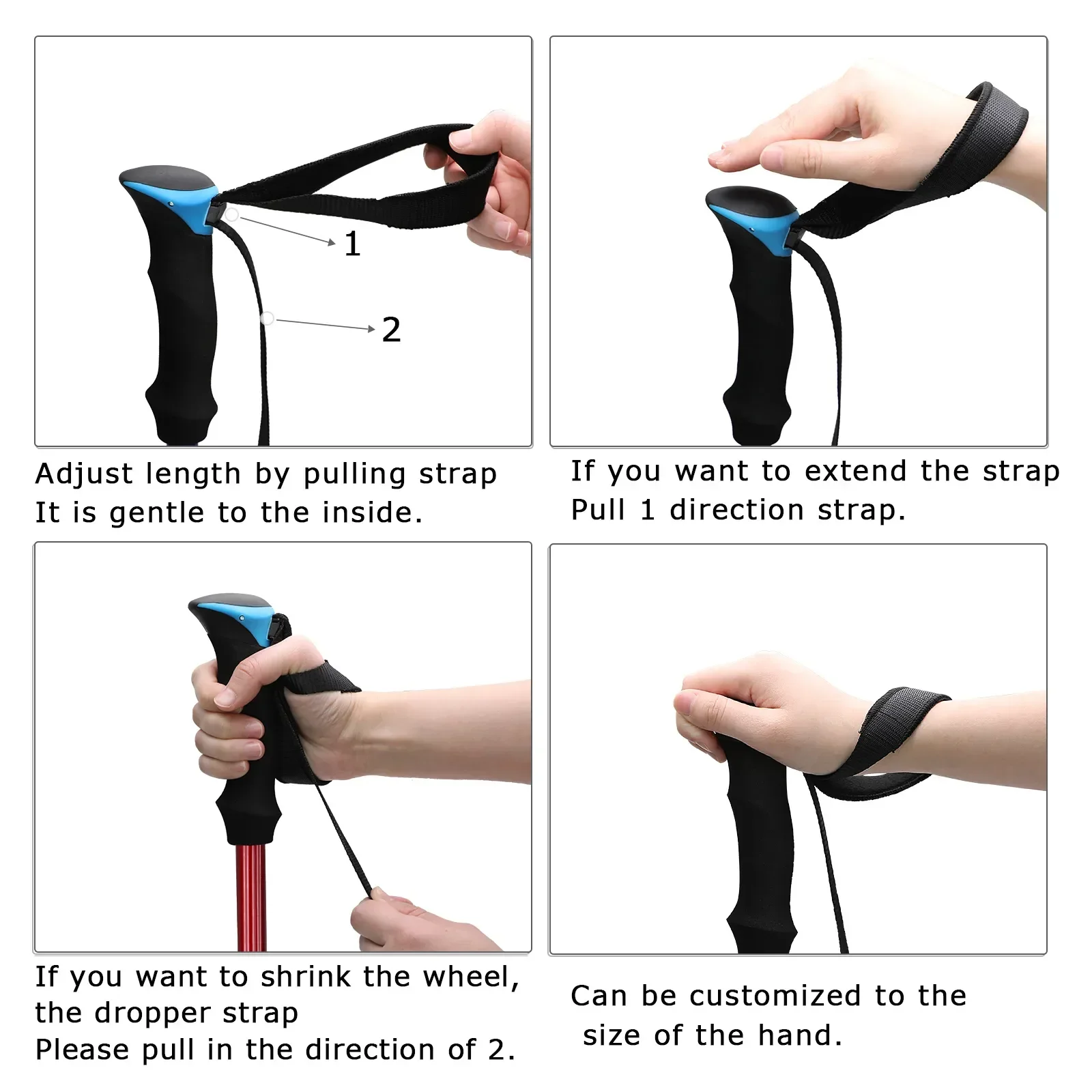 1

2

Adjust length by pulling strap
It is gentle to the inside.

If you want to extend the strap
Pull 1 direction strap.

If you want to shrink the wheel,
the dropper strap
Please pull in the direction of 2.

Can be customized to the
size of the hand.