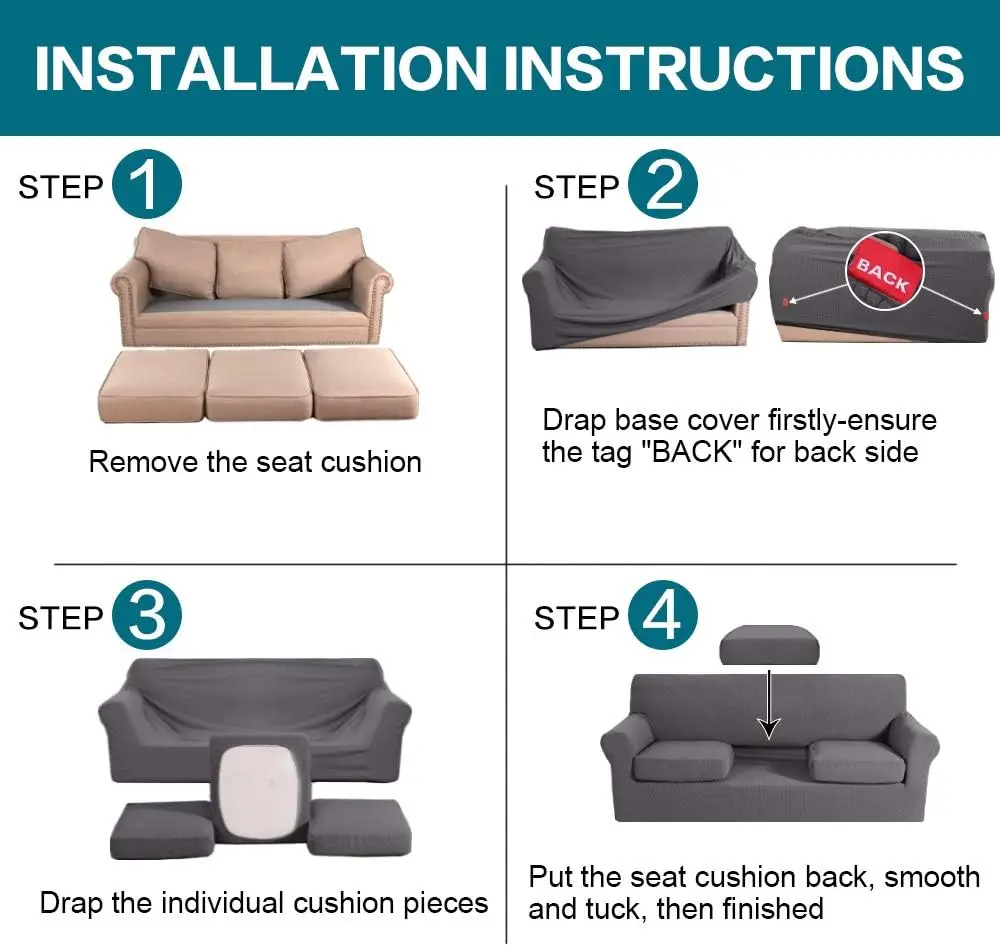 INSTALLATION INSTRUCTIONS

STEP 1

Remove the seat cushion

STEP 2

BACK

Drap base cover firstly-ensure the tag "BACK" for back side

STEP 3

Drap the individual cushion pieces

STEP 4

Put the seat cushion back, smooth and tuck, then finished