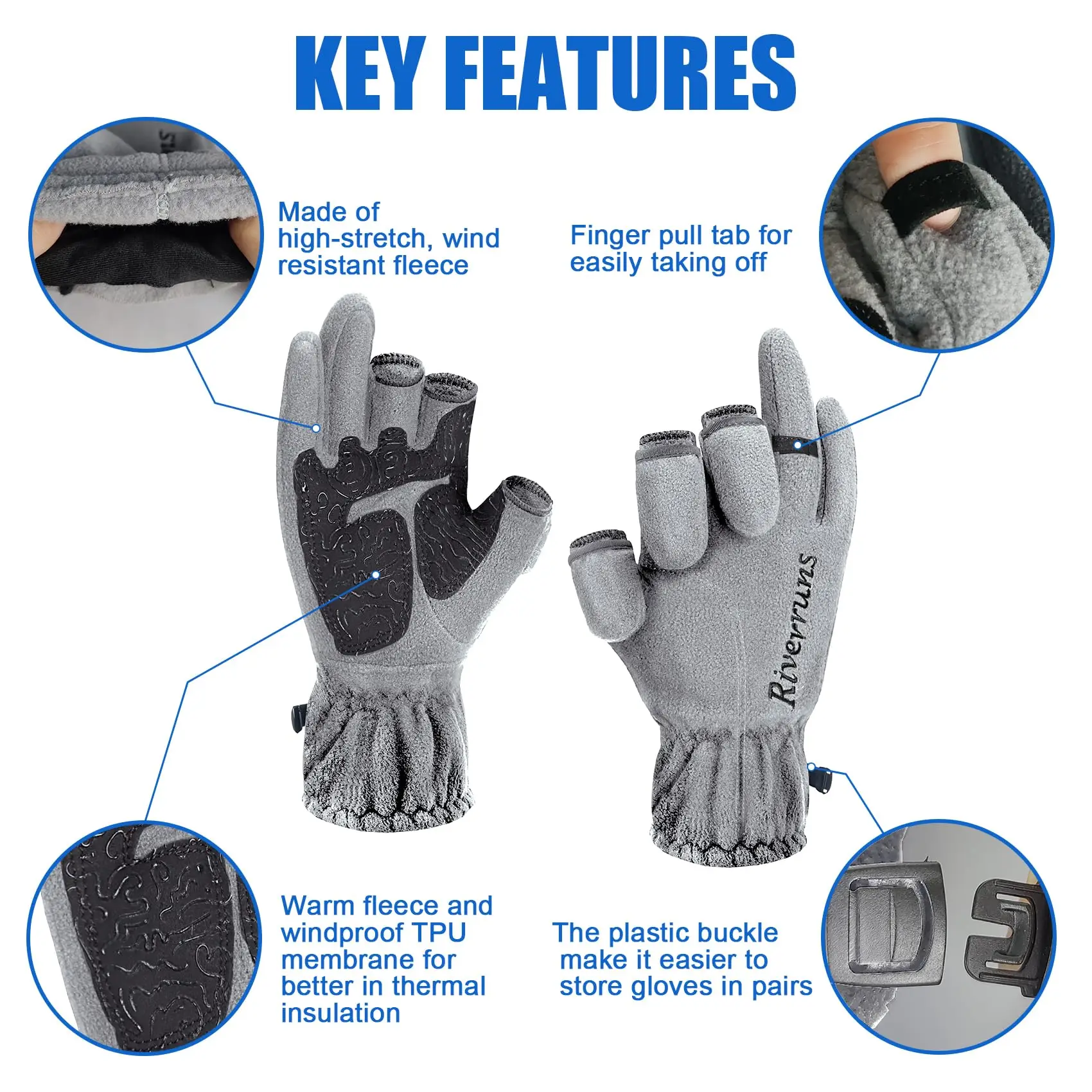 KEY FEATURES

Made of high-stretch, wind resistant fleece

Finger pull tab for easily taking off

Riverruns

Warm fleece and windproof TPU membrane for better in thermal insulation

The plastic buckle make it easier to store gloves in pairs