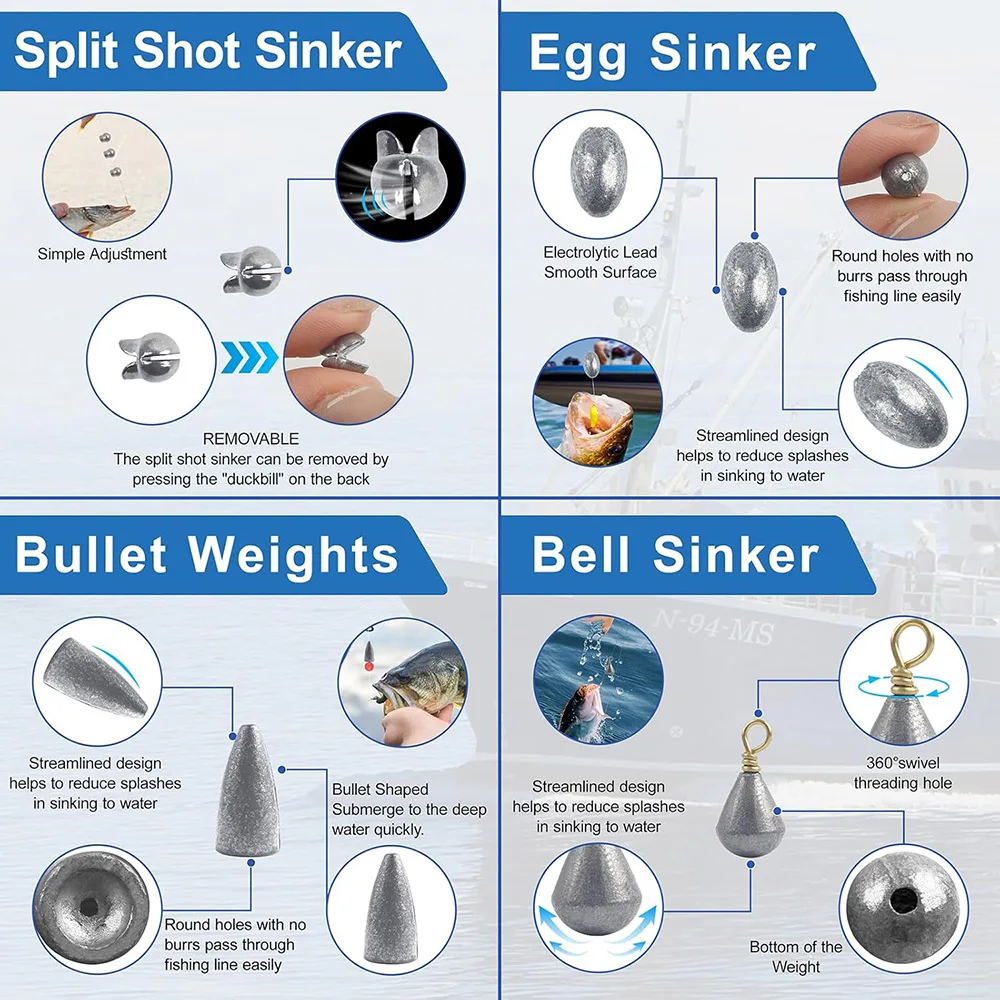 Split Shot Sinker

Simple Adjustment

REMOVABLE
The split shot sinker can be removed by pressing the "duckbill" on the back

Egg Sinker

Electrolytic Lead Smooth Surface

Round holes with no burrs pass through fishing line easily

Streamlined design helps to reduce splashes in sinking to water

Bullet Weights

Streamlined design helps to reduce splashes in sinking to water

Bullet Shaped Submerge to the deep water quickly.

Round holes with no burrs pass through fishing line easily

Bell Sinker

N-94-MS

Streamlined design helps to reduce splashes in sinking to water

360°swivel threading hole

Bottom of the Weight