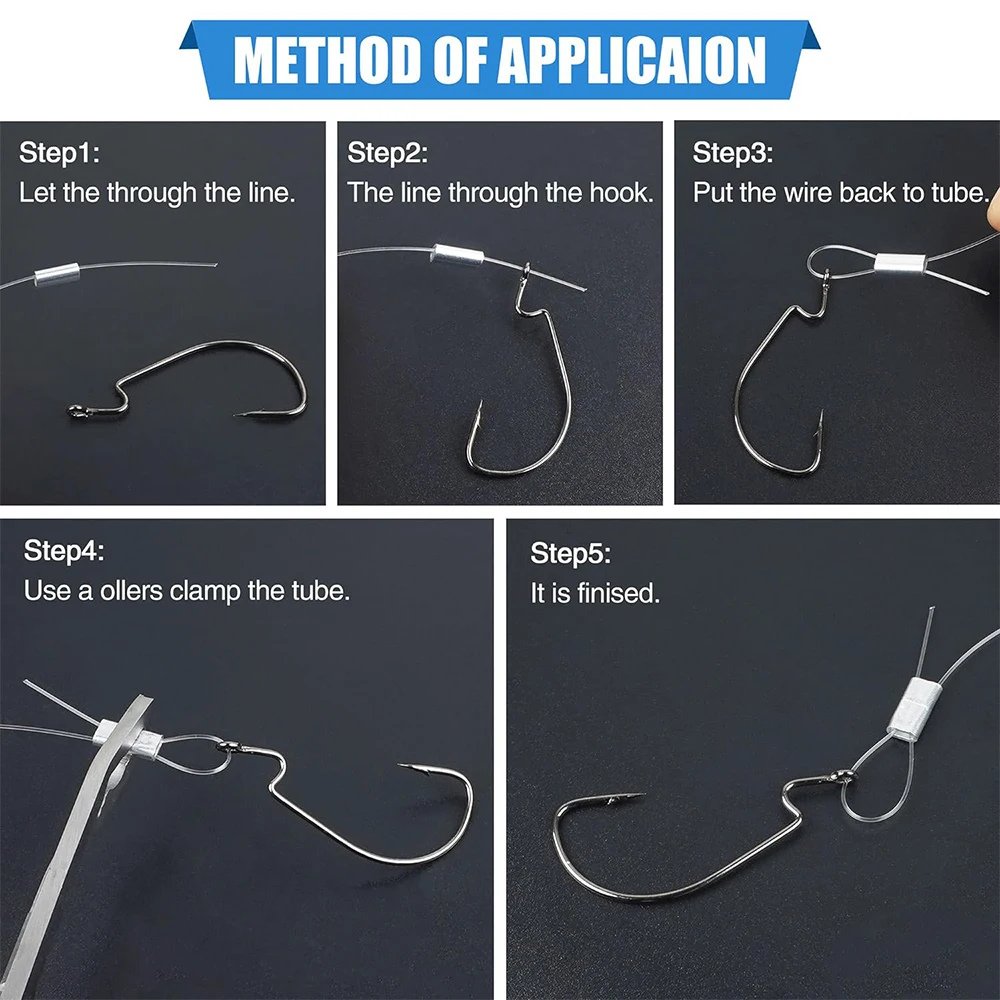 METHOD OF APPLICAION

Step1:
Let the through the line.

Step2:
The line through the hook.

Step3:
Put the wire back to tube.

Step4:
Use a ollers clamp the tube.

Step5:
It is finised.