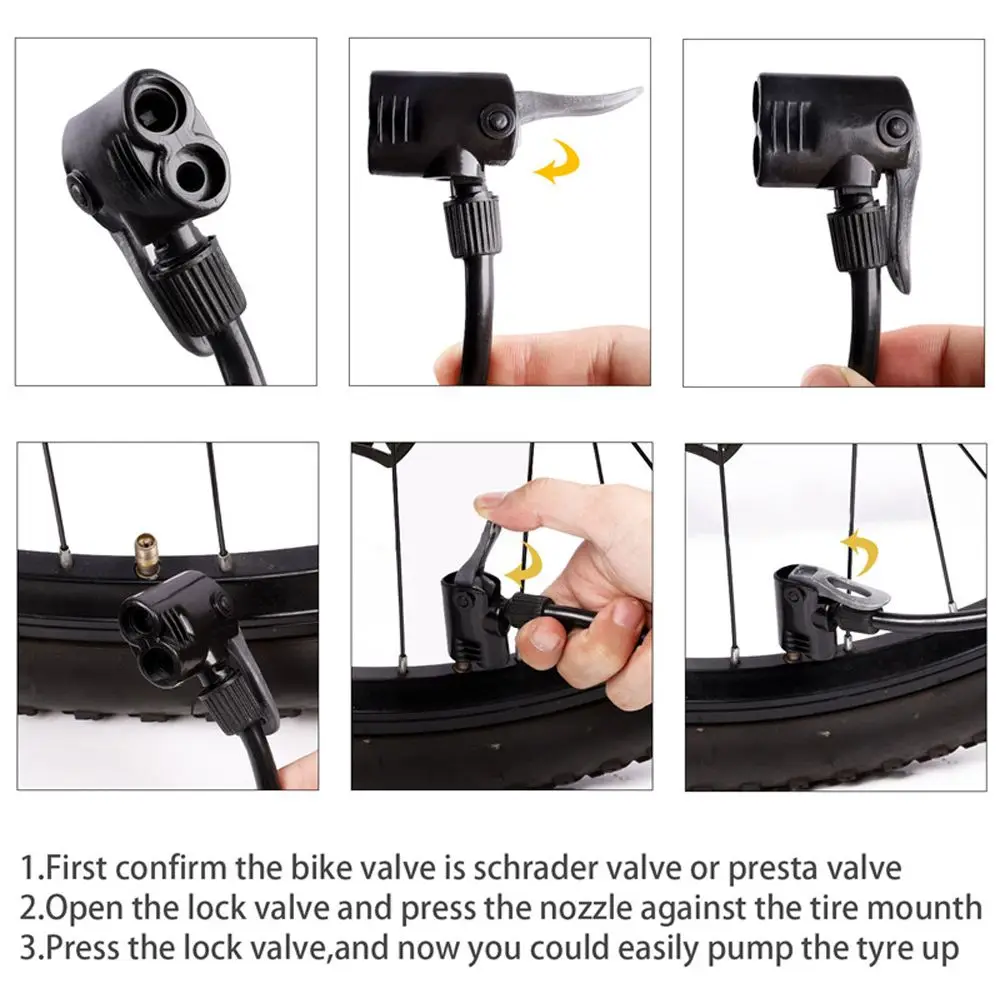 1.First confirm the bike valve is schrader valve or presta valve
2.Open the lock valve and press the nozzle against the tire mounth
3.Press the lock valve,and now you could easily pump the tyre up