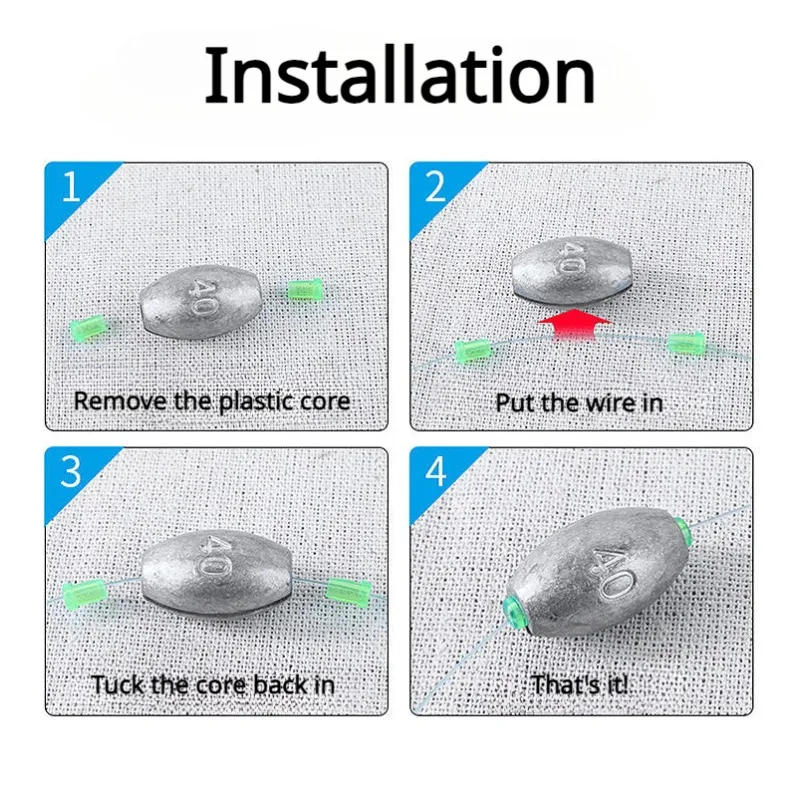 Installation

1
40
Remove the plastic core

2
40
Put the wire in

3
40
Tuck the core back in

4
40
That's it!