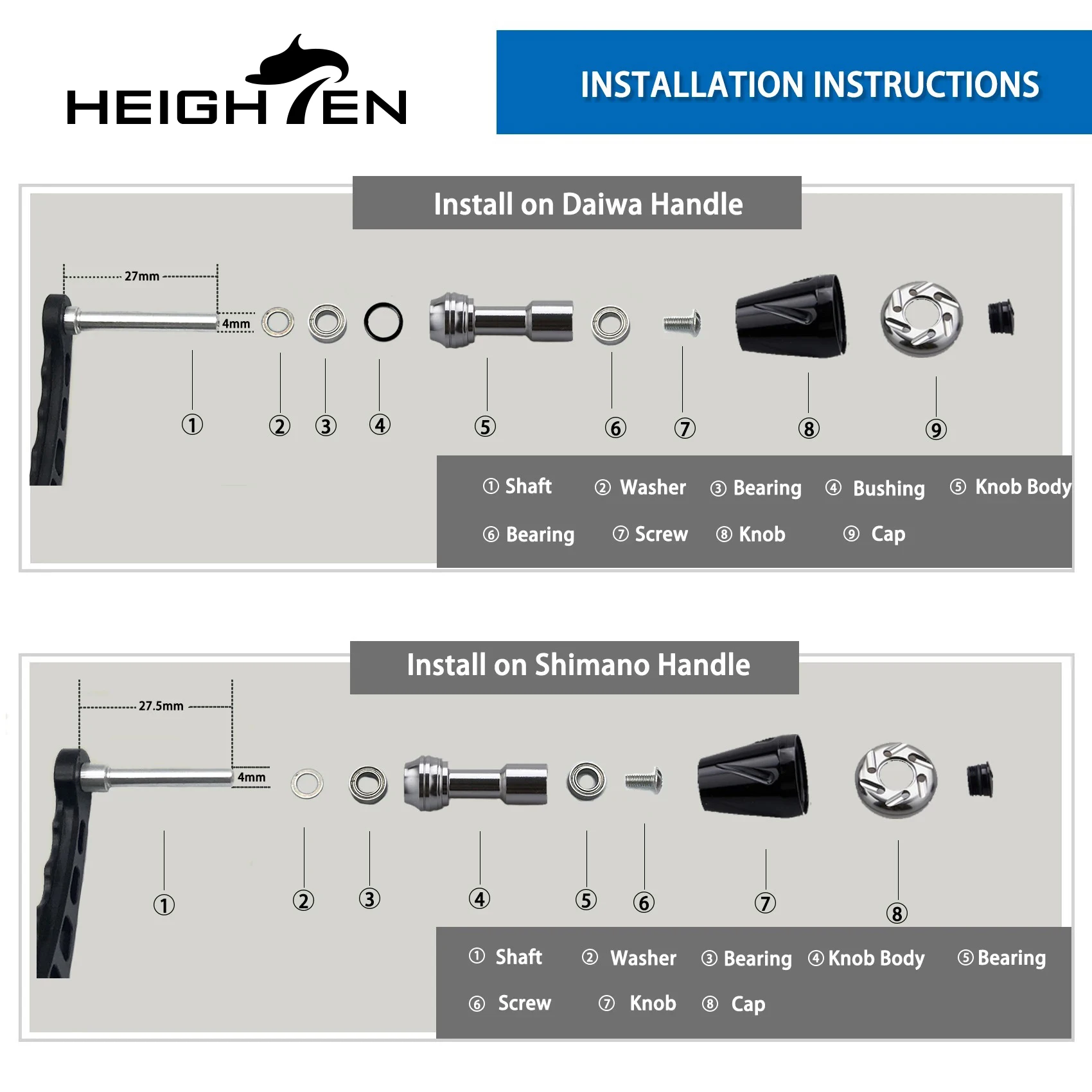 HEIGHTEN

INSTALLATION INSTRUCTIONS

Install on Daiwa Handle

27mm

4mm

① ② ③ ④ ⑤ ⑥ ⑦ ⑧ ⑨

① Shaft ② Washer ③ Bearing ④ Bushing ⑤ Knob Body
⑥ Bearing ⑦ Screw ⑧ Knob ⑨ Cap

Install on Shimano Handle

27.5mm

4mm

① ② ③ ④ ⑤ ⑥ ⑦ ⑧

① Shaft ② Washer ③ Bearing ④ Knob Body ⑤ Bearing
⑥ Screw ⑦ Knob ⑧ Cap