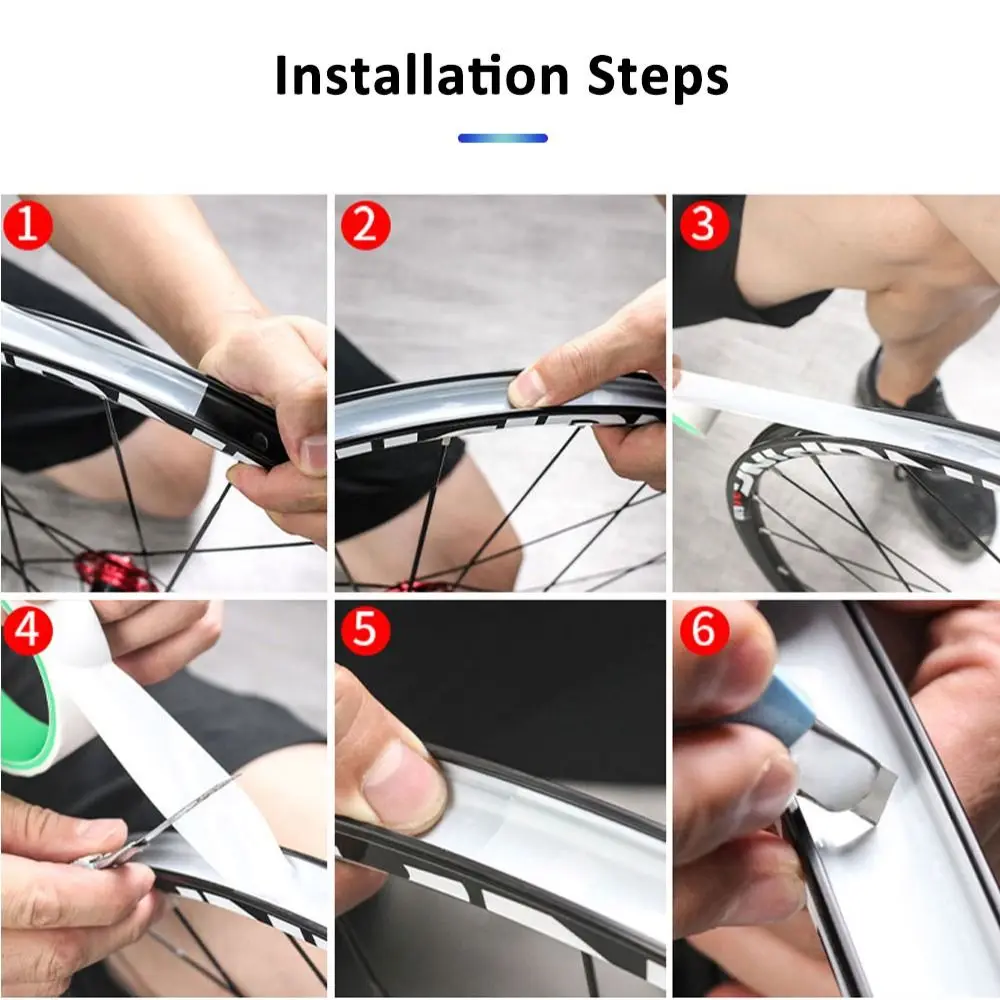 Installation Steps

1

2

3

4

5

6