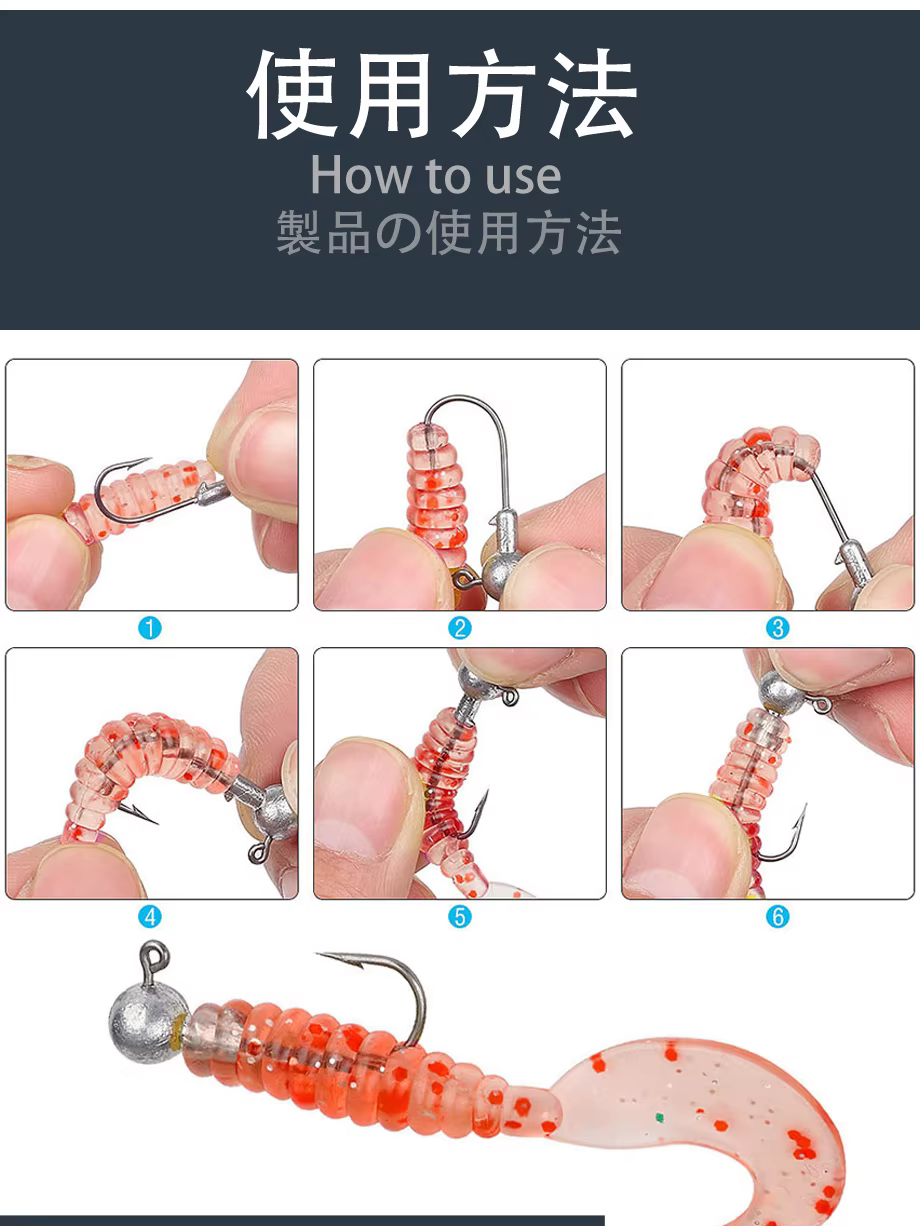 使用方法
How to use
製品の使用方法

1

2

3

4

5

6