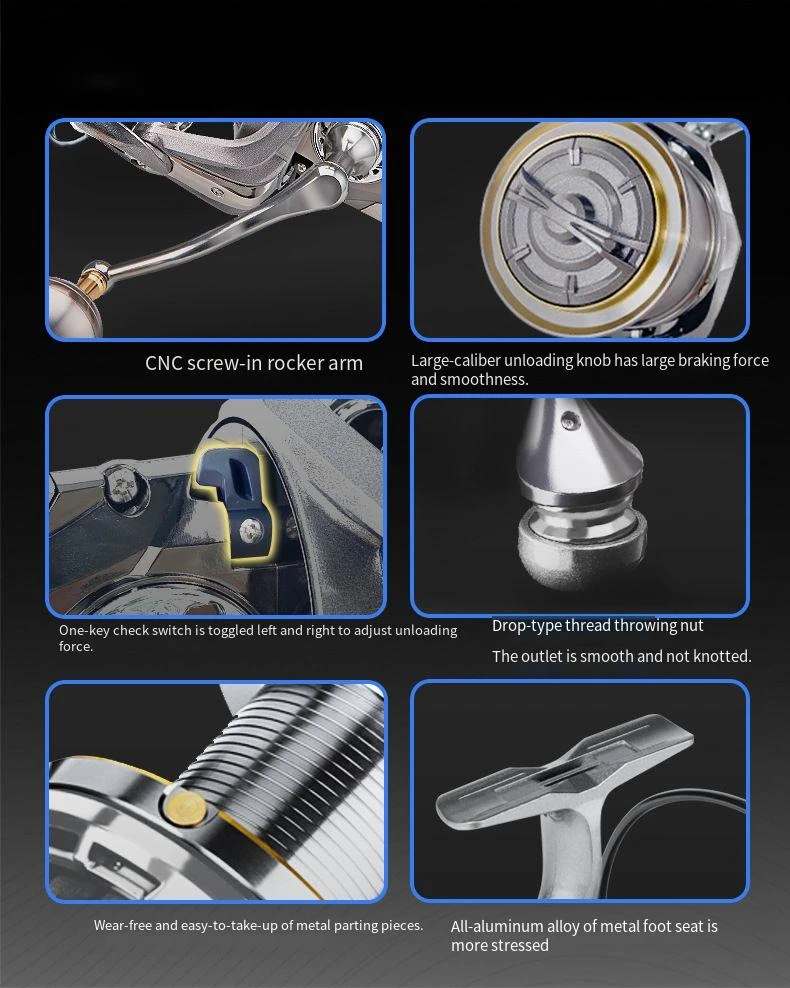 CNC screw-in rocker arm

Large-caliber unloading knob has large braking force and smoothness.

One-key check switch is toggled left and right to adjust unloading force.

Drop-type thread throwing nut

The outlet is smooth and not knotted.

Wear-free and easy-to-take-up of metal parting pieces.

All-aluminum alloy of metal foot seat is more stressed