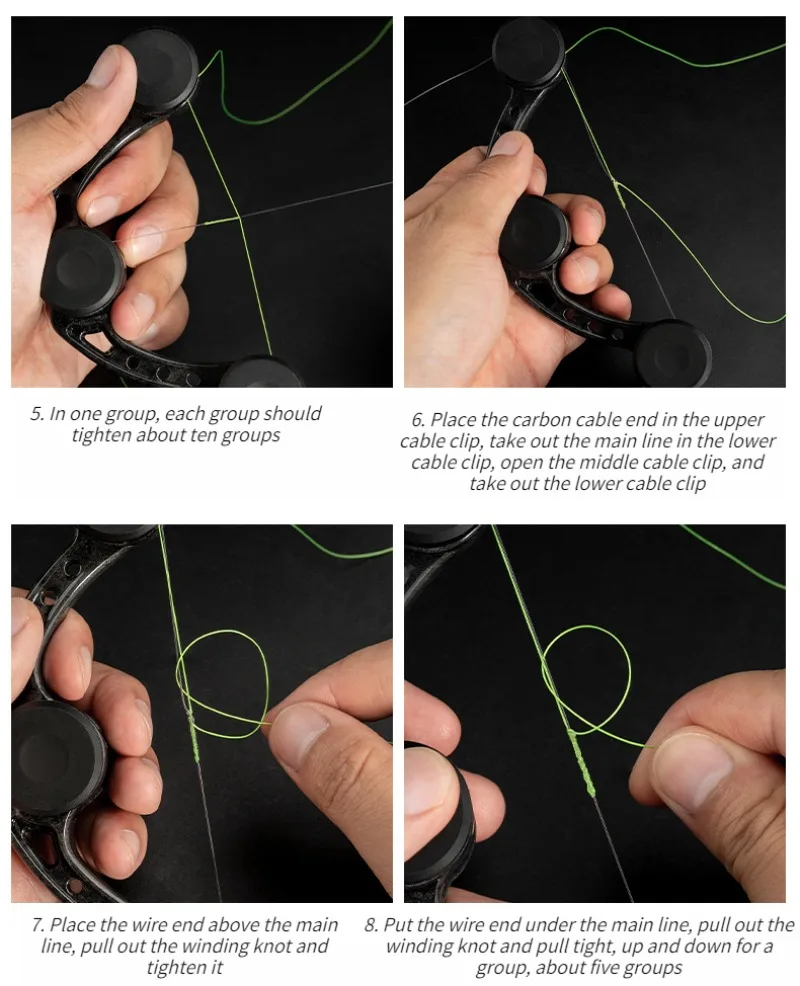 5. In one group, each group should tighten about ten groups

6. Place the carbon cable end in the upper cable clip, take out the main line in the lower cable clip, open the middle cable clip, and take out the lower cable clip

7. Place the wire end above the main line, pull out the winding knot and tighten it

8. Put the wire end under the main line, pull out the winding knot and pull tight, up and down for a group, about five groups