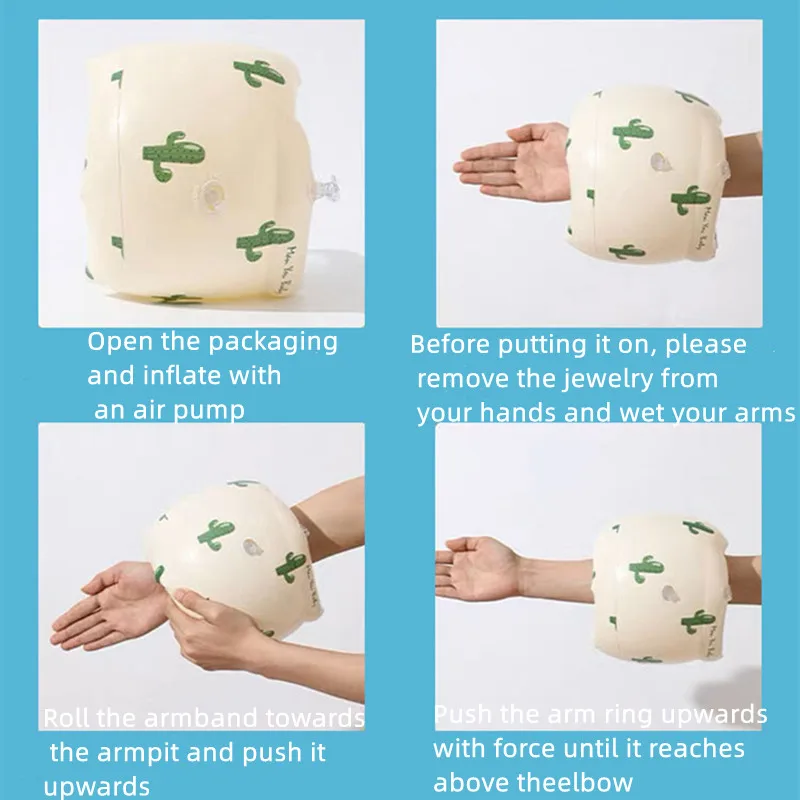 Open the packaging and inflate with an air pump

Before putting it on, please remove the jewelry from your hands and wet your arms

Roll the armband towards the armpit and push it upwards

Push the arm ring upwards with force until it reaches above theelbow