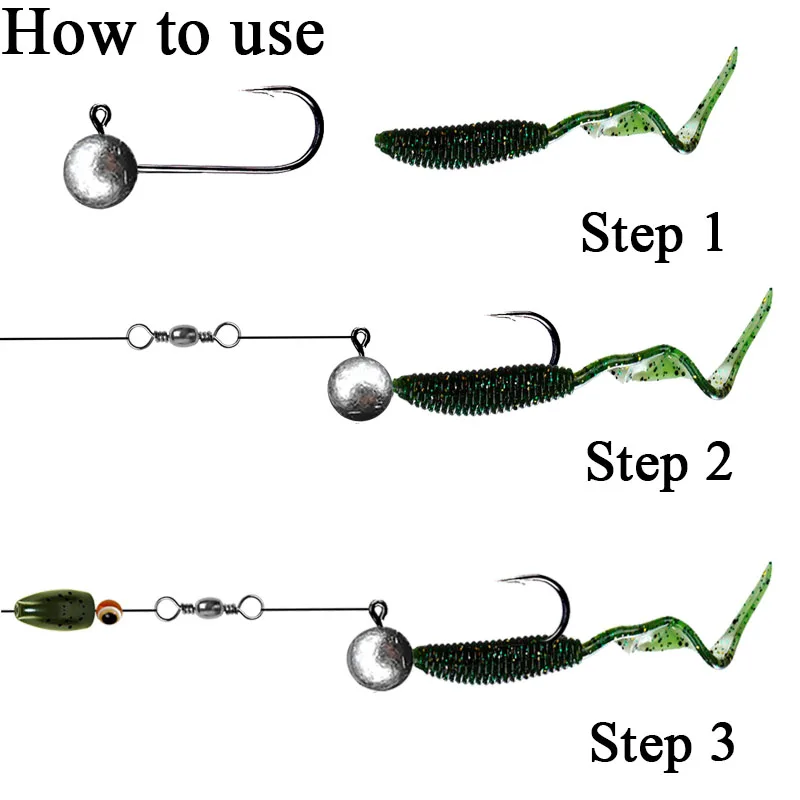 How to use

Step 1

Step 2

Step 3