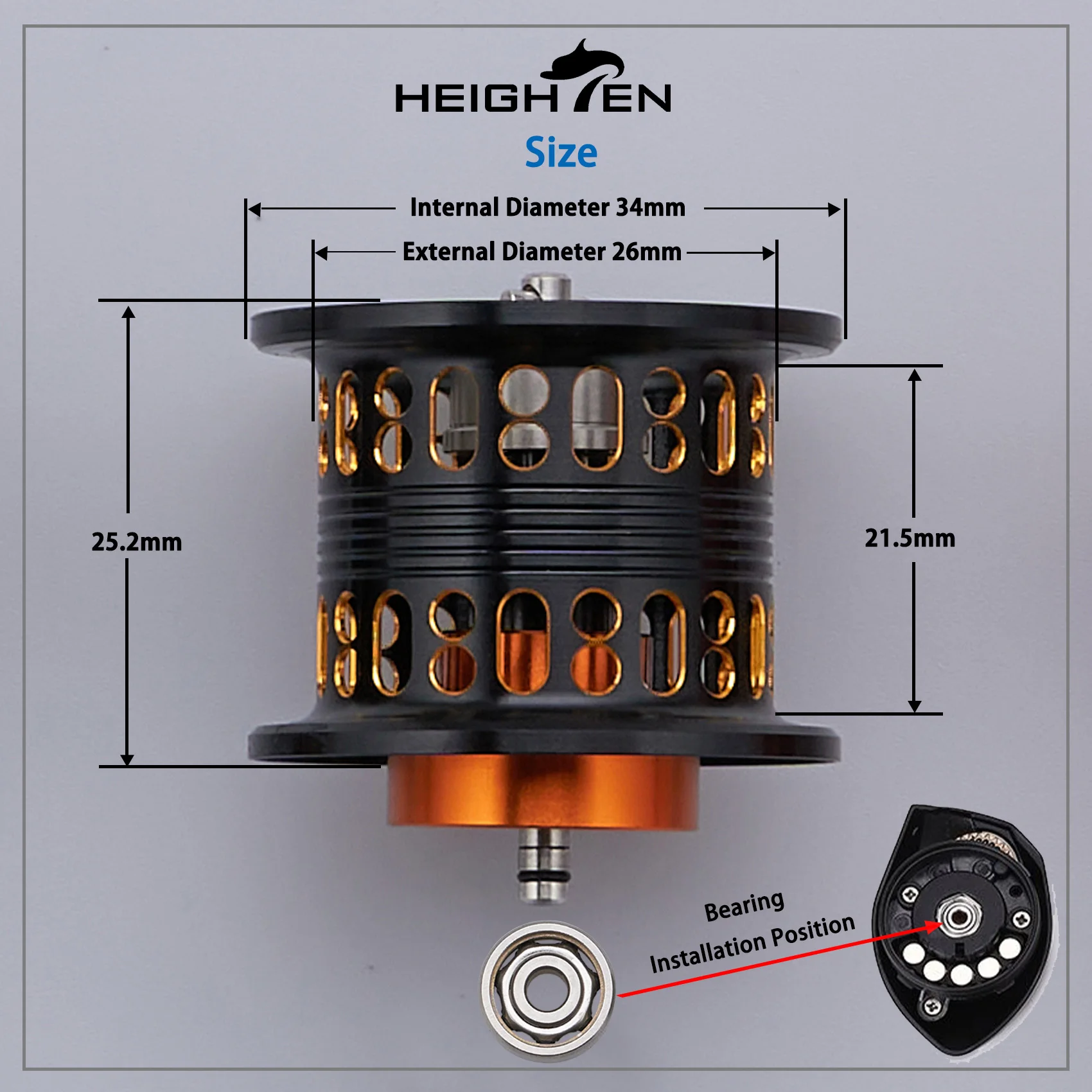 HEIGHTEN

Size

Internal Diameter 34mm

External Diameter 26mm

25.2mm

21.5mm

Bearing Installation Position