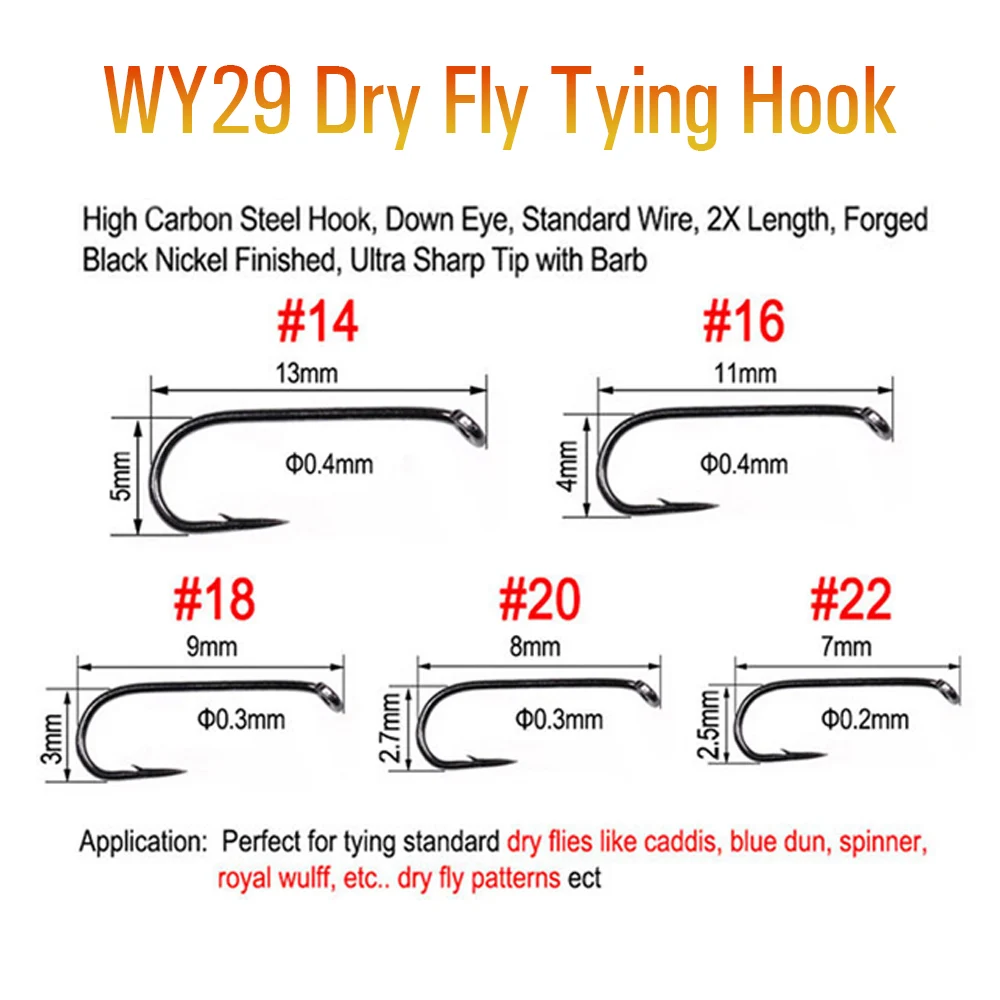 WY29 Dry Fly Tying Hook

High Carbon Steel Hook, Down Eye, Standard Wire, 2X Length, Forged Black Nickel Finished, Ultra Sharp Tip with Barb

#14
13mm
5mm
Φ0.4mm

#16
11mm
4mm
Φ0.4mm

#18
9mm
3mm
Φ0.3mm

#20
8mm
2.7mm
Φ0.3mm

#22
7mm
2.5mm
Φ0.2mm

Application: Perfect for tying standard dry flies like caddis, blue dun, spinner, royal wulff, etc.. dry fly patterns ect