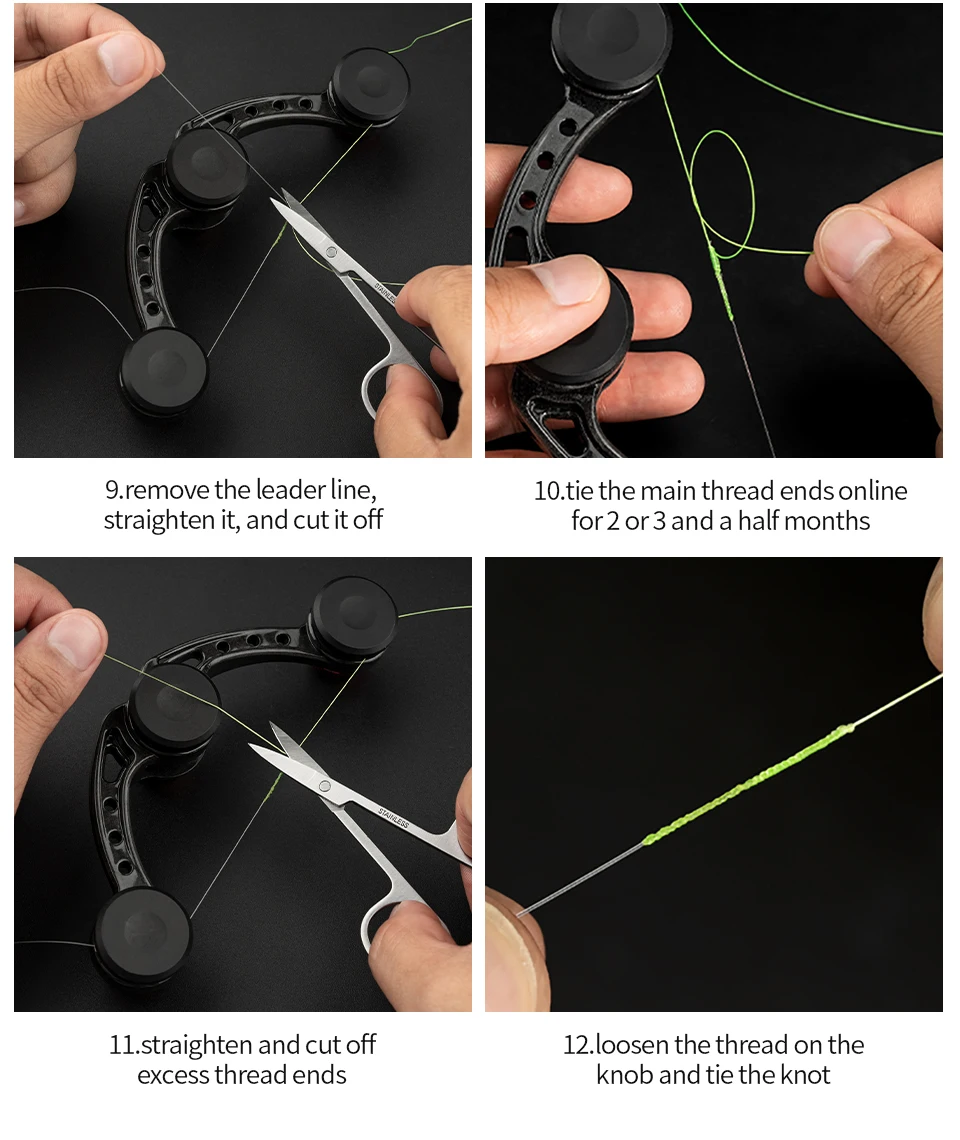 STAINLESS

9.remove the leader line, straighten it, and cut it off

10.tie the main thread ends online for 2 or 3 and a half months

STAINLESS

11.straighten and cut off excess thread ends

12.loosen the thread on the knob and tie the knot