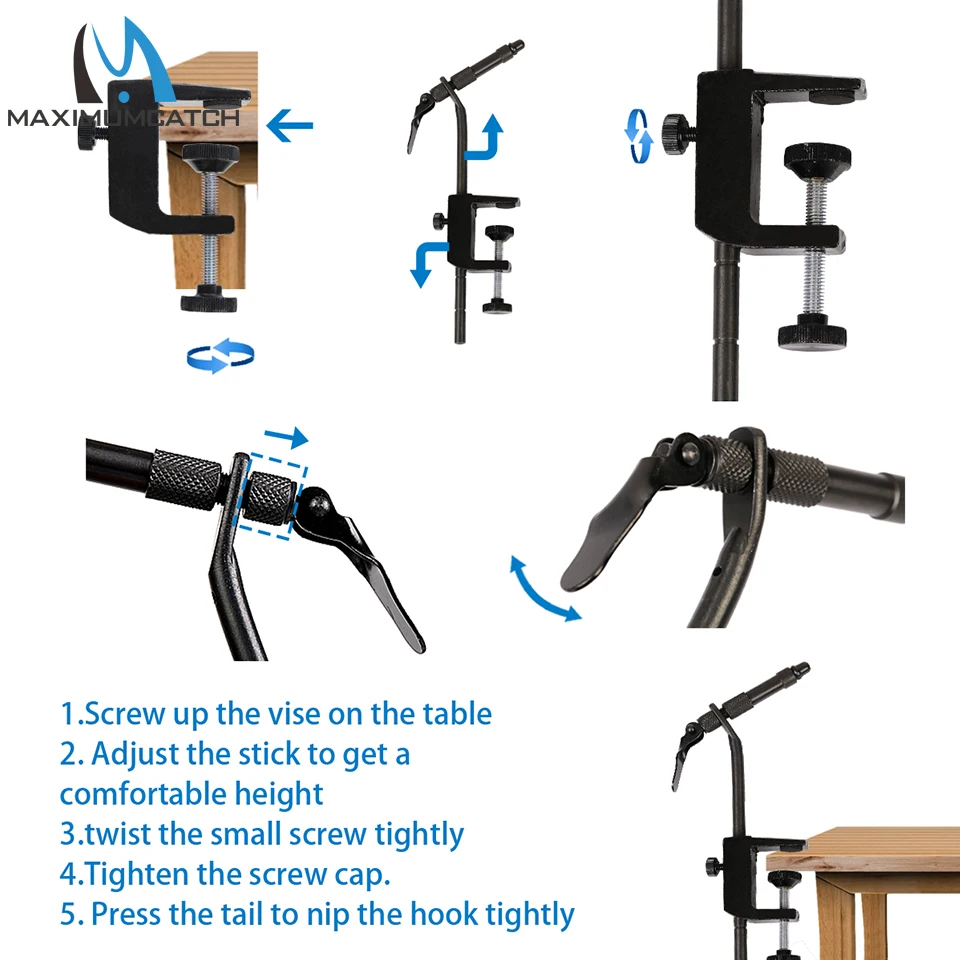 MAXIMUMCATCH

1.Screw up the vise on the table
2. Adjust the stick to get a comfortable height
3.twist the small screw tightly
4.Tighten the screw cap.
5. Press the tail to nip the hook tightly