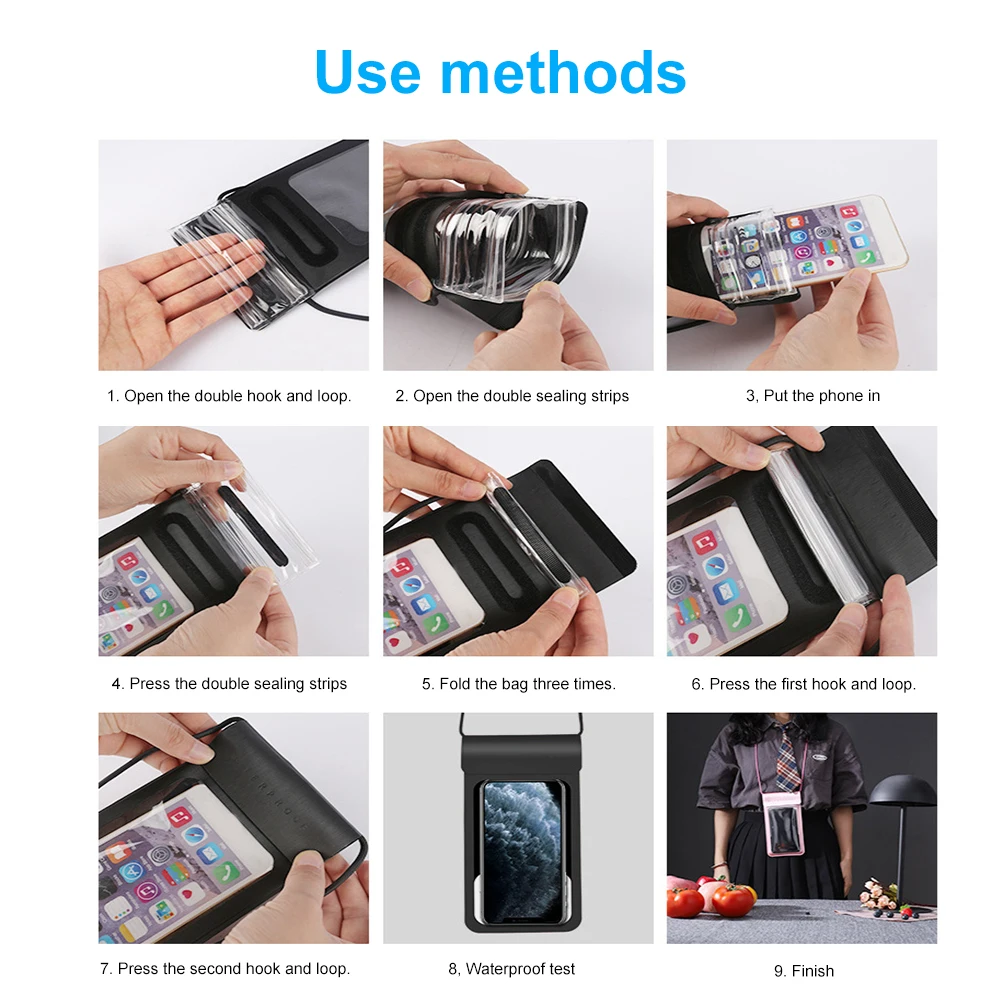 Use methods

1. Open the double hook and loop.

2. Open the double sealing strips

3, Put the phone in

4. Press the double sealing strips

5. Fold the bag three times.

6. Press the first hook and loop.

7. Press the second hook and loop.

8, Waterproof test

9. Finish