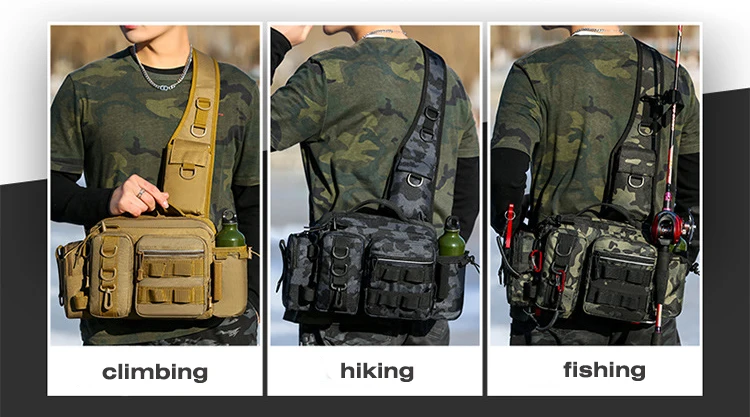 climbing

hiking

fishing