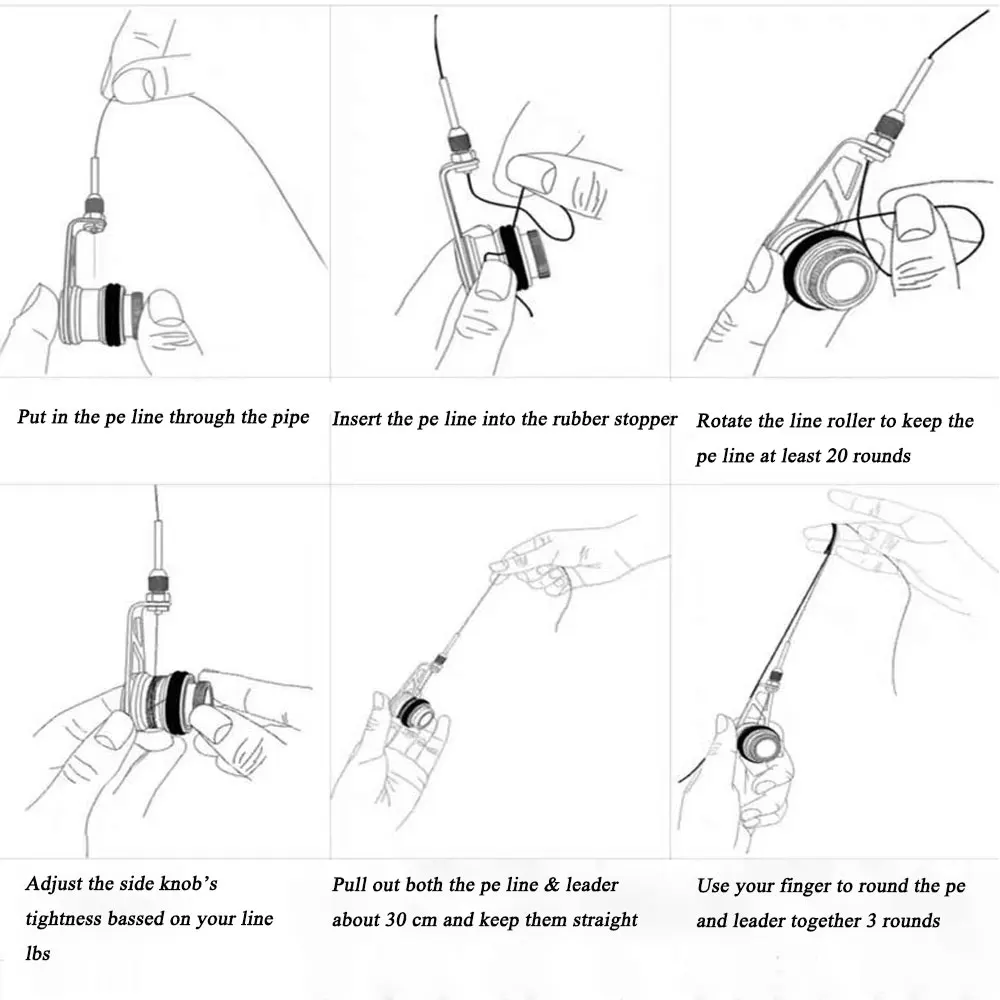 Put in the pe line through the pipe

Insert the pe line into the rubber stopper

Rotate the line roller to keep the pe line at least 20 rounds

Adjust the side knob's tightness bassed on your line lbs

Pull out both the pe line & leader about 30 cm and keep them straight

Use your finger to round the pe and leader together 3 rounds