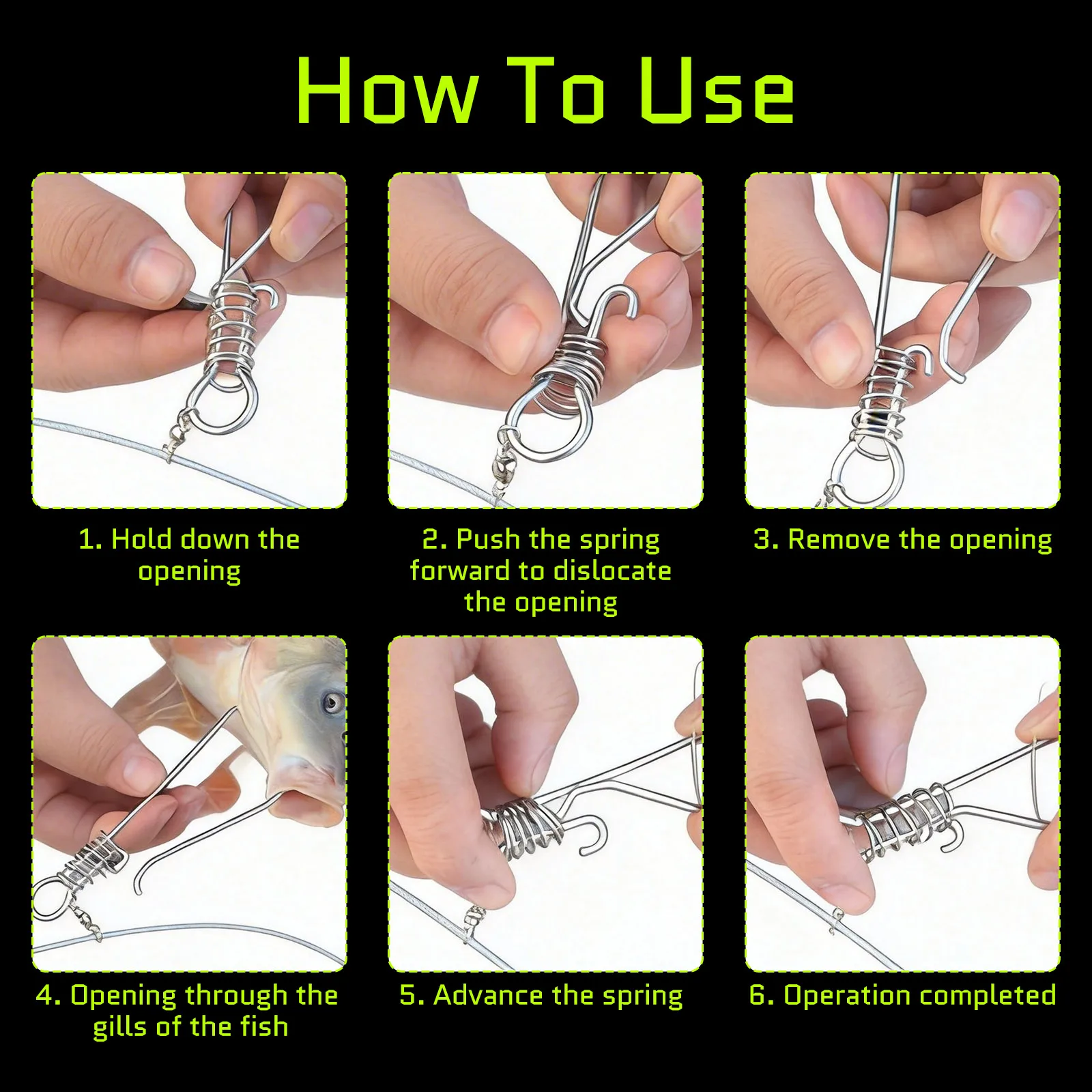 How To Use

1. Hold down the opening

2. Push the spring forward to dislocate the opening

3. Remove the opening

4. Opening through the gills of the fish

5. Advance the spring

6. Operation completed