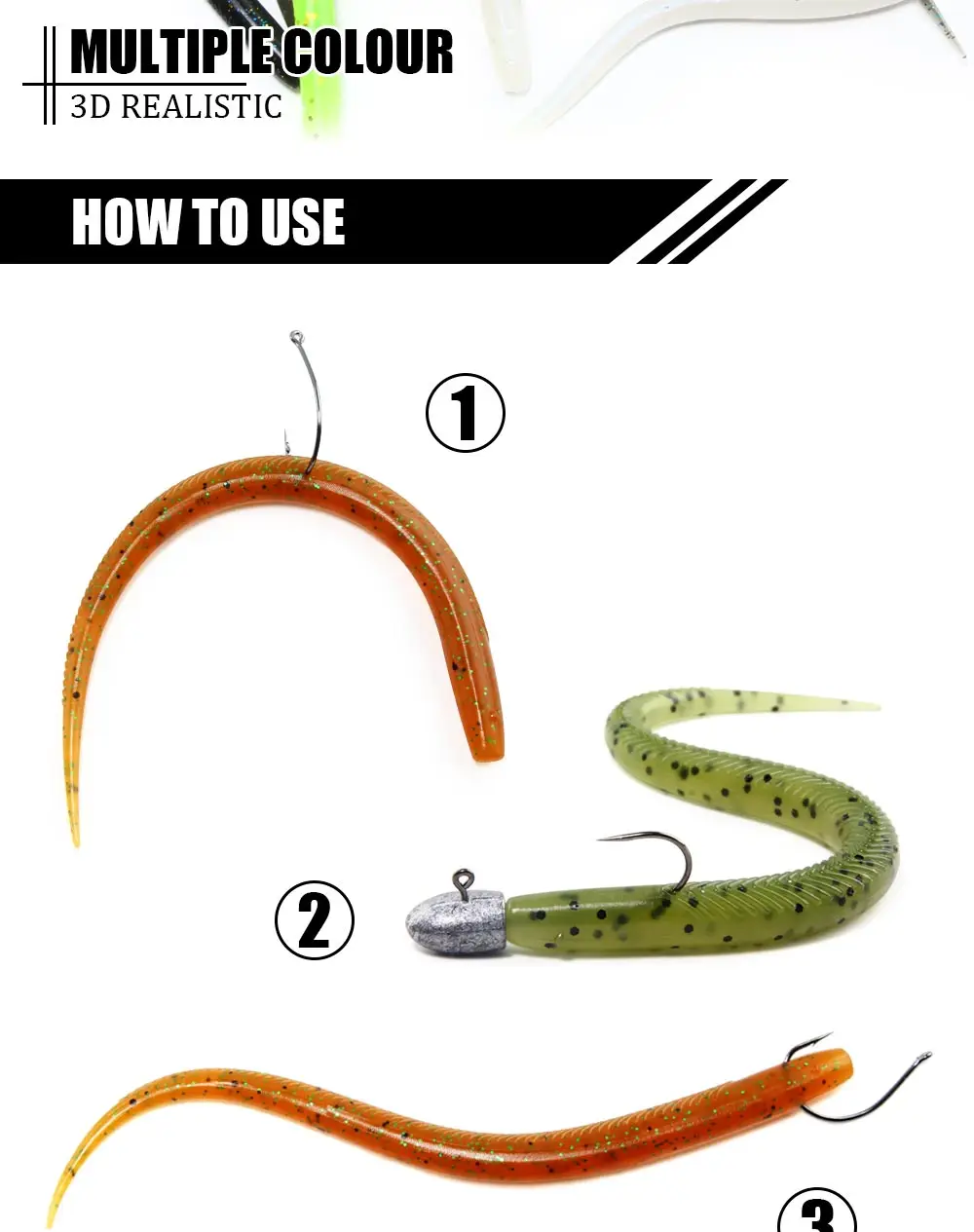 MULTIPLE COLOUR
3D REALISTIC

HOW TO USE

①

②

③