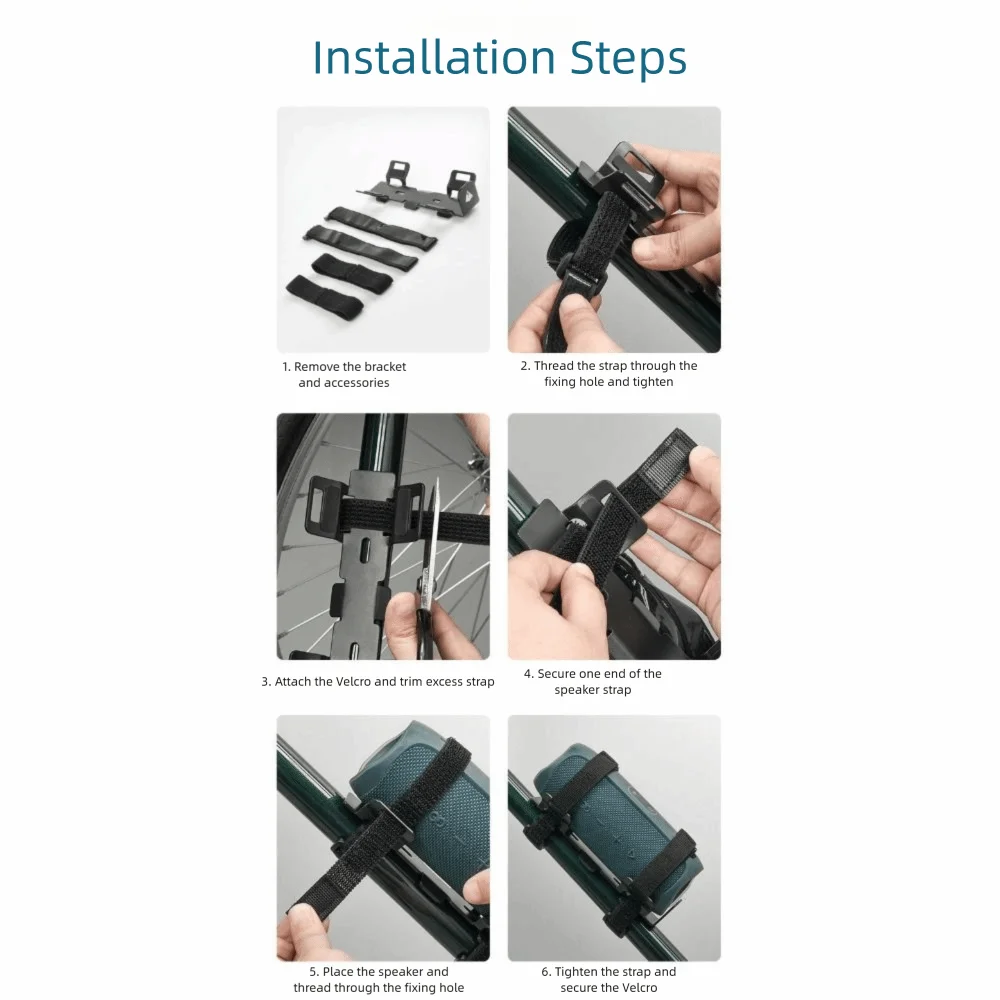 Installation Steps

1. Remove the bracket and accessories

2. Thread the strap through the fixing hole and tighten

3. Attach the Velcro and trim excess strap

4. Secure one end of the speaker strap

5. Place the speaker and thread through the fixing hole

6. Tighten the strap and secure the Velcro