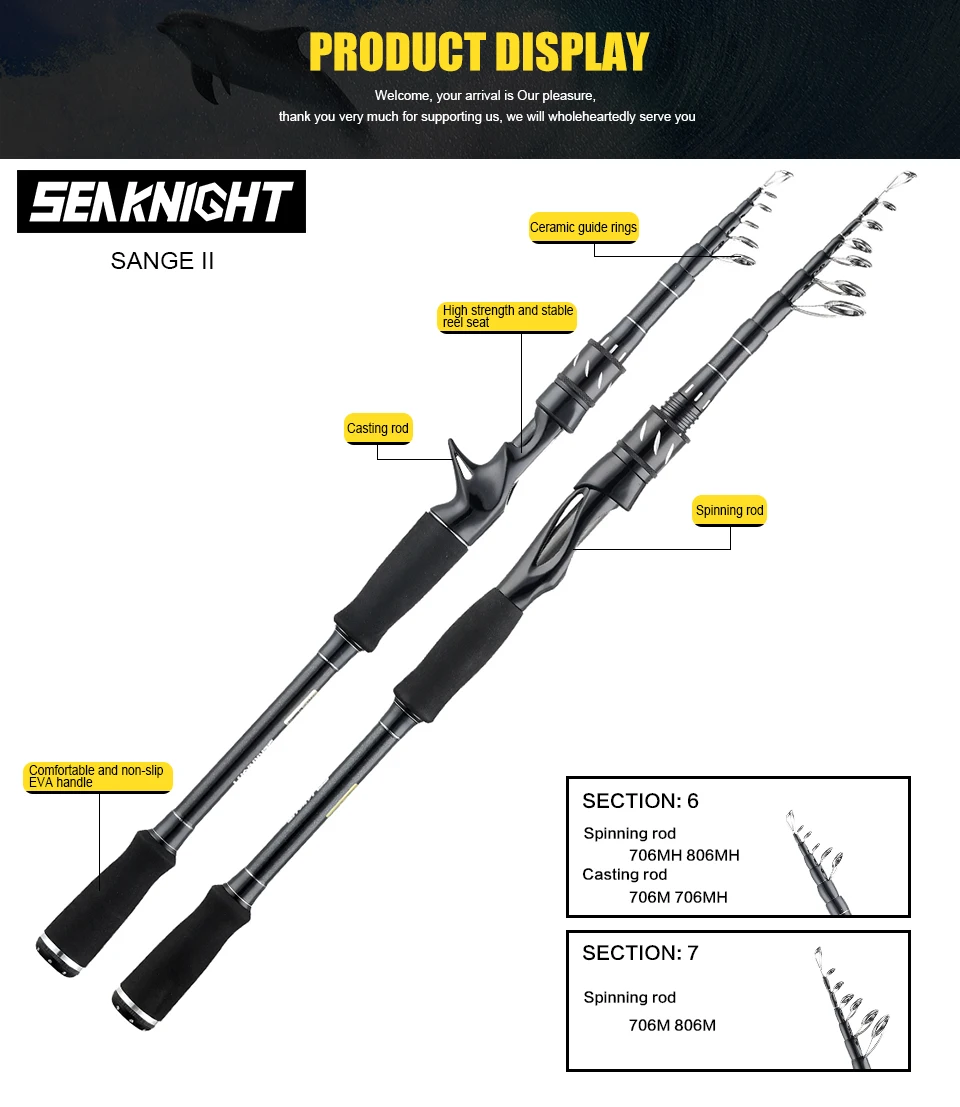 PRODUCT DISPLAY

Welcome, your arrival is Our pleasure,
thank you very much for supporting us, we will wholeheartedly serve you

SEAKNIGHT

SANGE II

Ceramic guide rings

High strength and stable reel seat

Casting rod

Spinning rod

Comfortable and non-slip EVA handle

SECTION: 6

Spinning rod
706MH 806MH
Casting rod
706M 706MH

SECTION: 7

Spinning rod
706M 806M