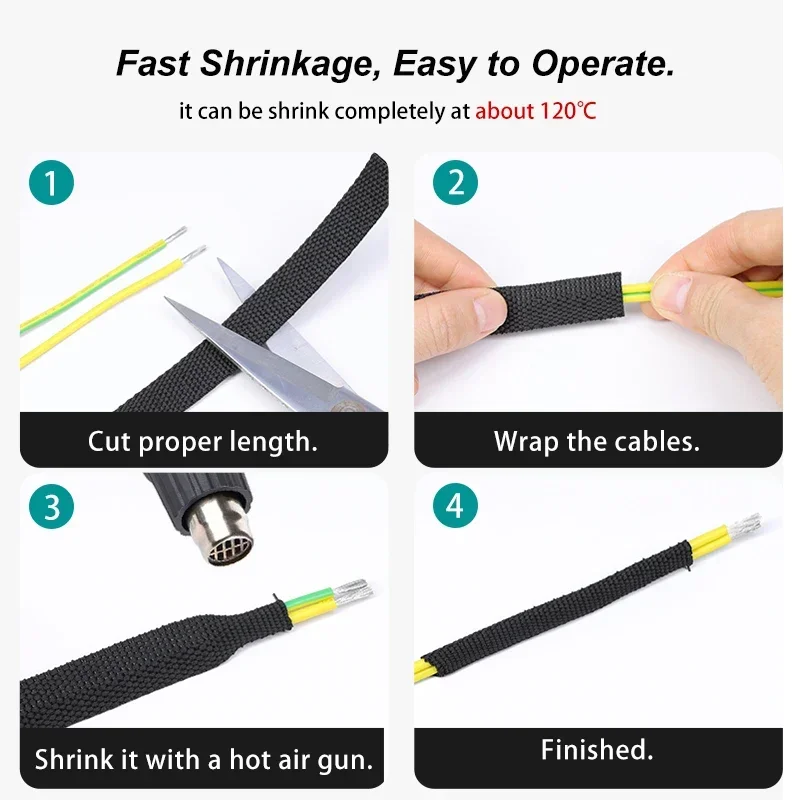 Fast Shrinkage, Easy to Operate.

it can be shrink completely at about 120℃

1

Cut proper length.

2

Wrap the cables.

3

Shrink it with a hot air gun.

4

Finished.