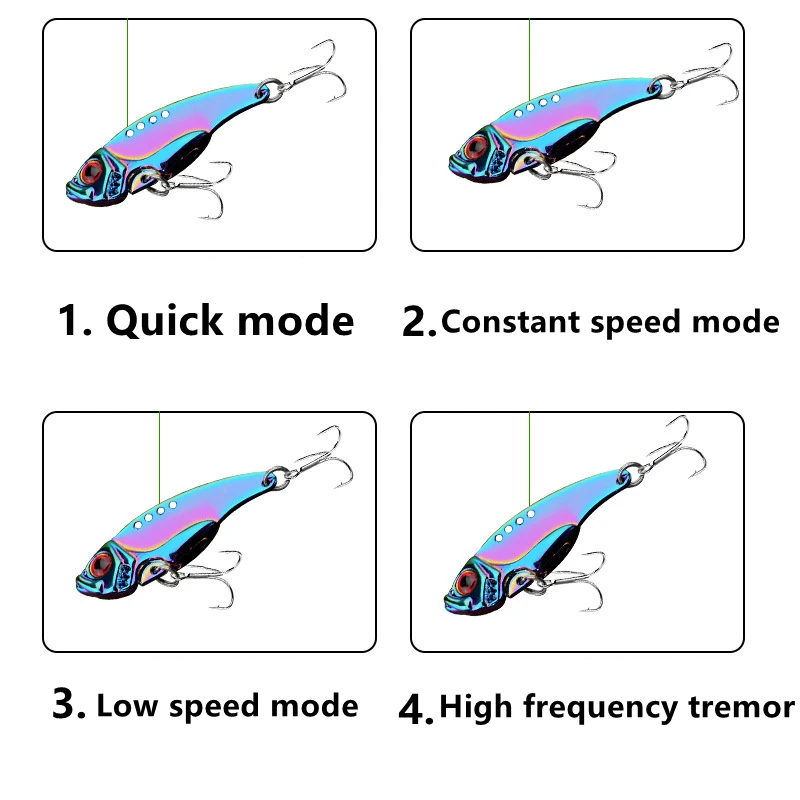 1. Quick mode

2. Constant speed mode

3. Low speed mode

4. High frequency tremor