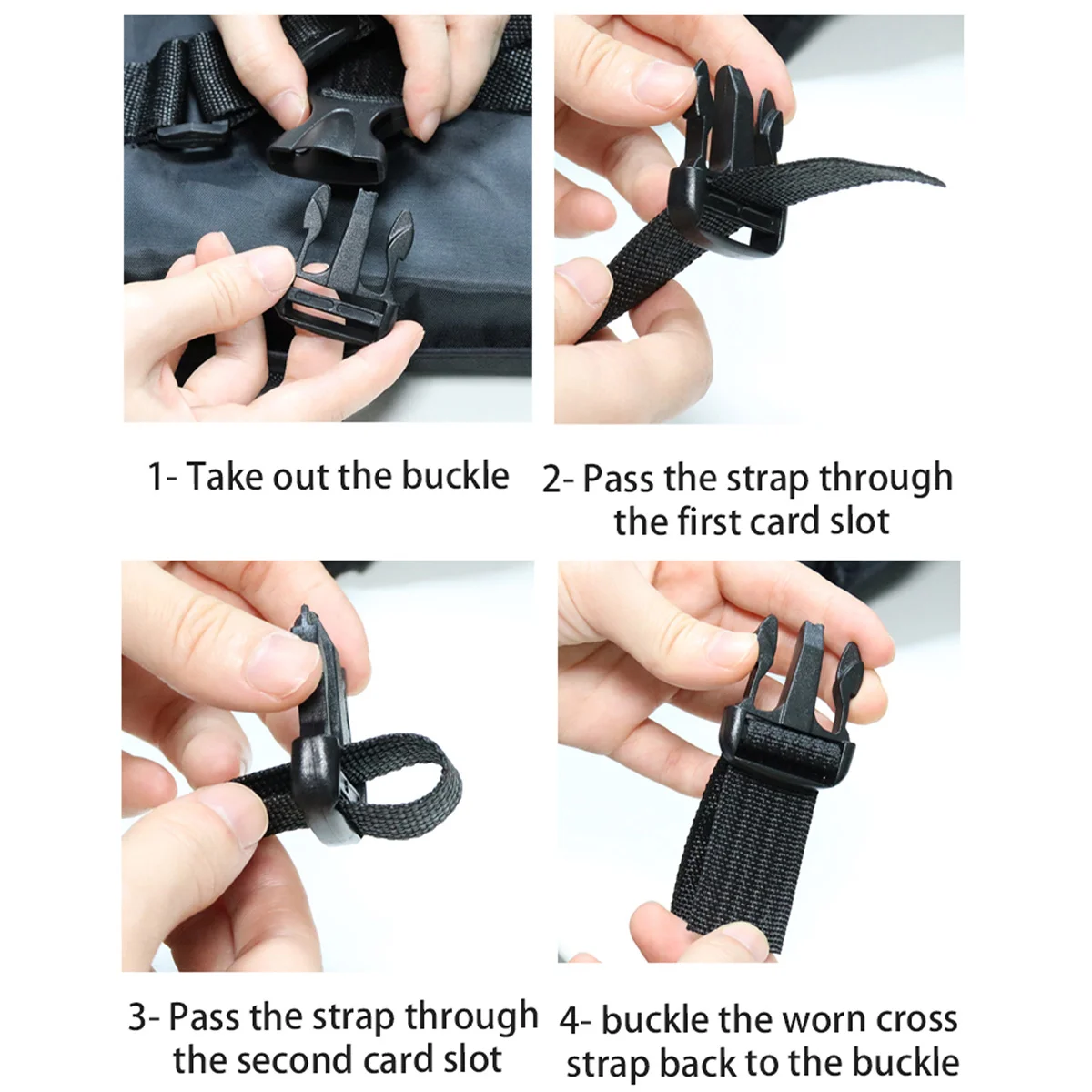 1- Take out the buckle

2- Pass the strap through the first card slot

3- Pass the strap through the second card slot

4- buckle the worn cross strap back to the buckle