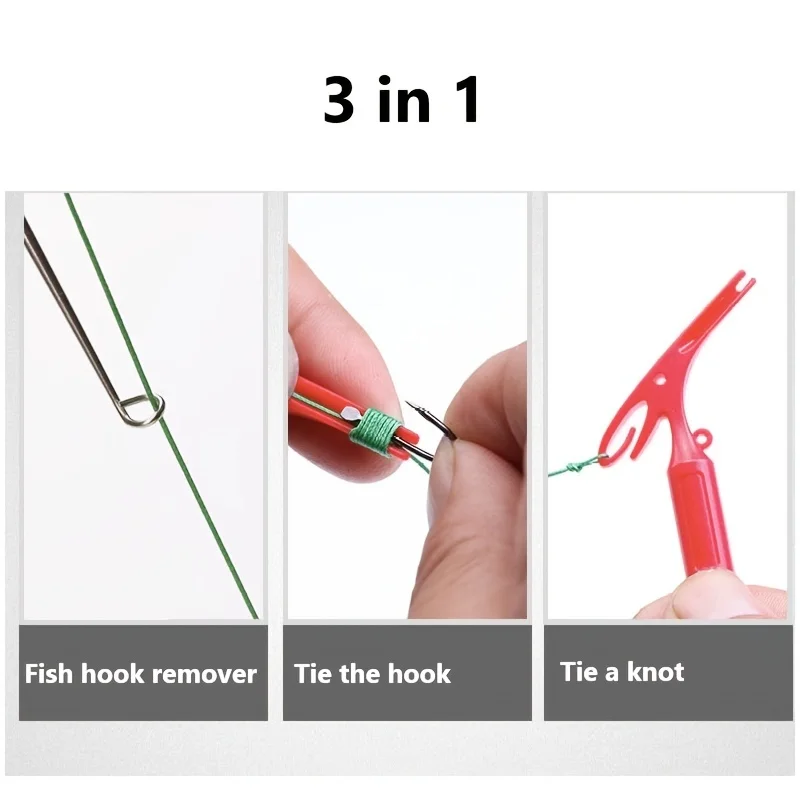 3 in 1

Fish hook remover

Tie the hook

Tie a knot