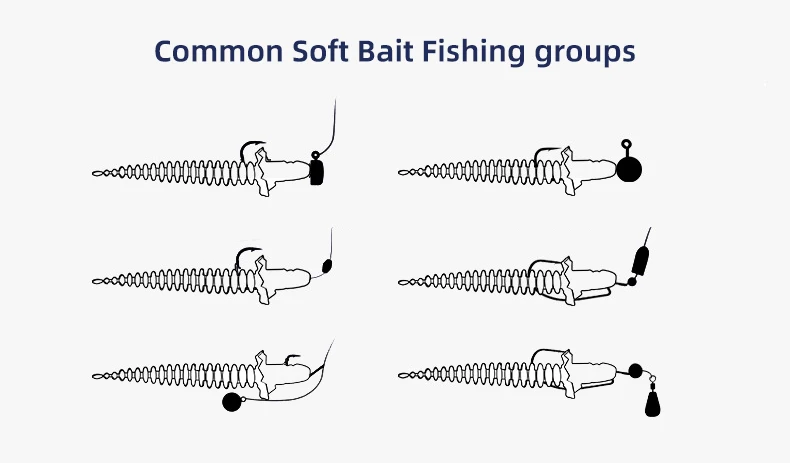 Common Soft Bait Fishing groups