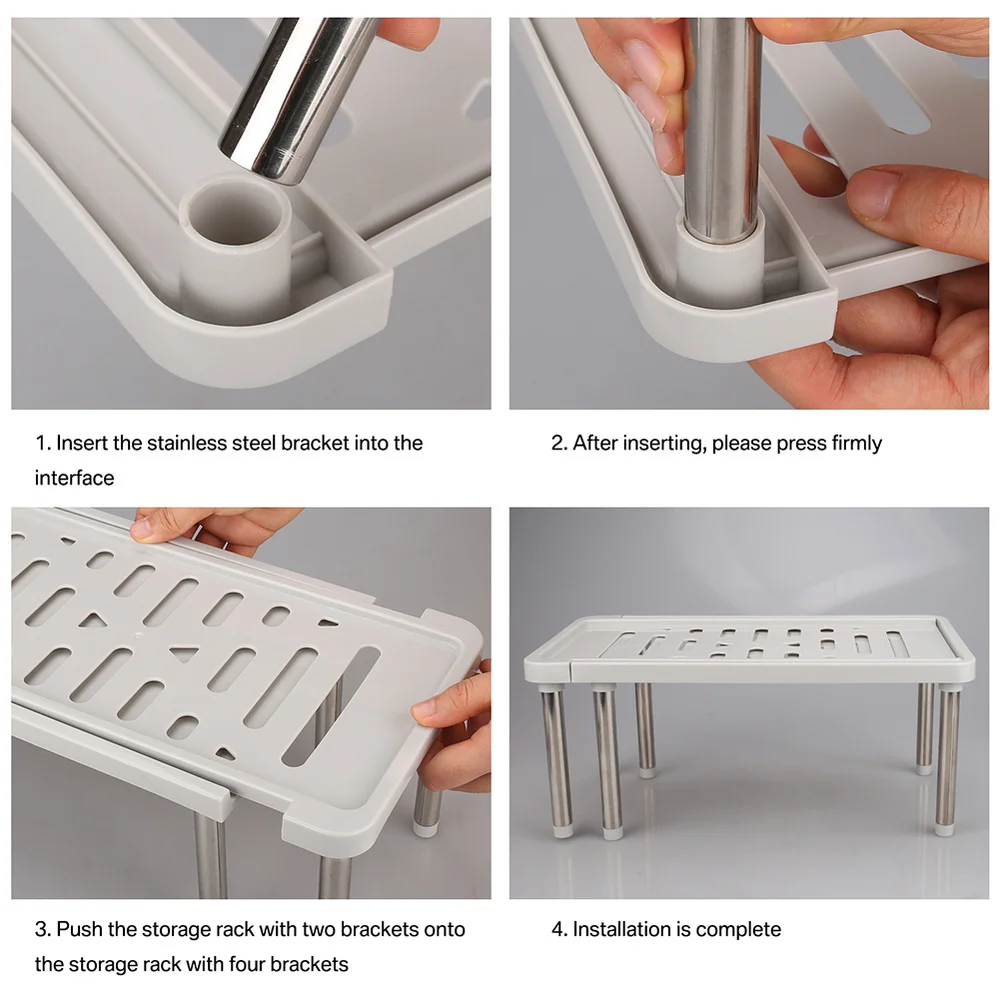 1. Insert the stainless steel bracket into the interface

2. After inserting, please press firmly

3. Push the storage rack with two brackets onto the storage rack with four brackets

4. Installation is complete