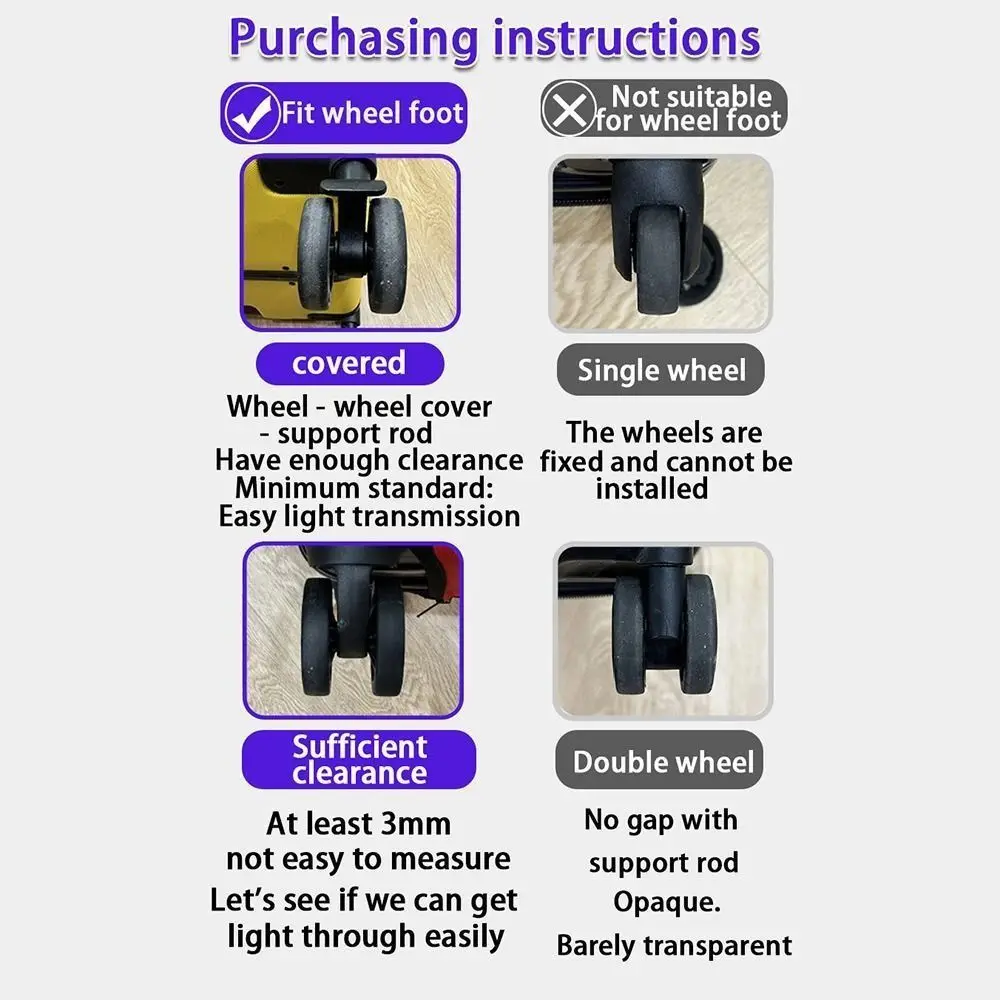 Purchasing instructions

Fit wheel foot

covered

Wheel - wheel cover - support rod
Have enough clearance
Minimum standard:
Easy light transmission

Sufficient clearance

At least 3mm
not easy to measure
Let's see if we can get light through easily

Not suitable for wheel foot

Single wheel

The wheels are fixed and cannot be installed

Double wheel

No gap with support rod
Opaque.
Barely transparent