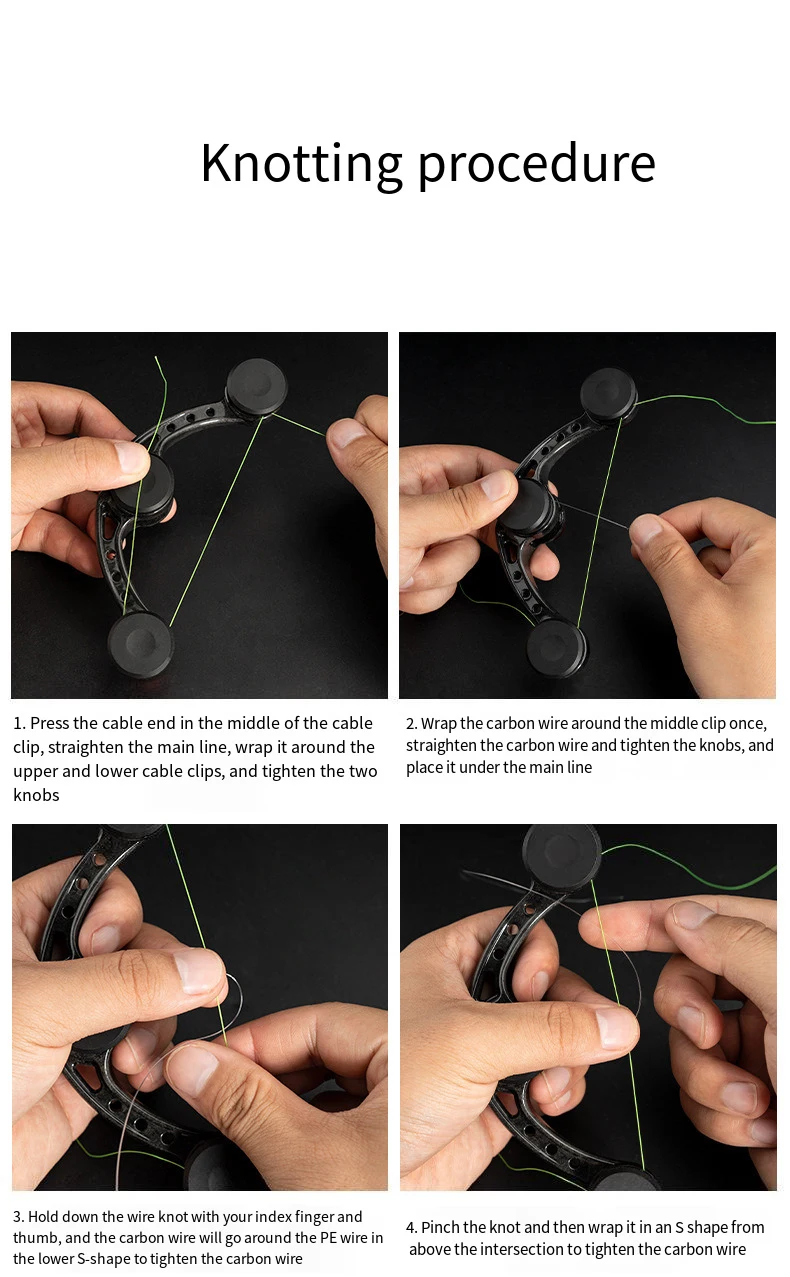 Knotting procedure

1. Press the cable end in the middle of the cable clip, straighten the main line, wrap it around the upper and lower cable clips, and tighten the two knobs

2. Wrap the carbon wire around the middle clip once, straighten the carbon wire and tighten the knobs, and place it under the main line

3. Hold down the wire knot with your index finger and thumb, and the carbon wire will go around the PE wire in the lower S-shape to tighten the carbon wire

4. Pinch the knot and then wrap it in an S shape from above the intersection to tighten the carbon wire