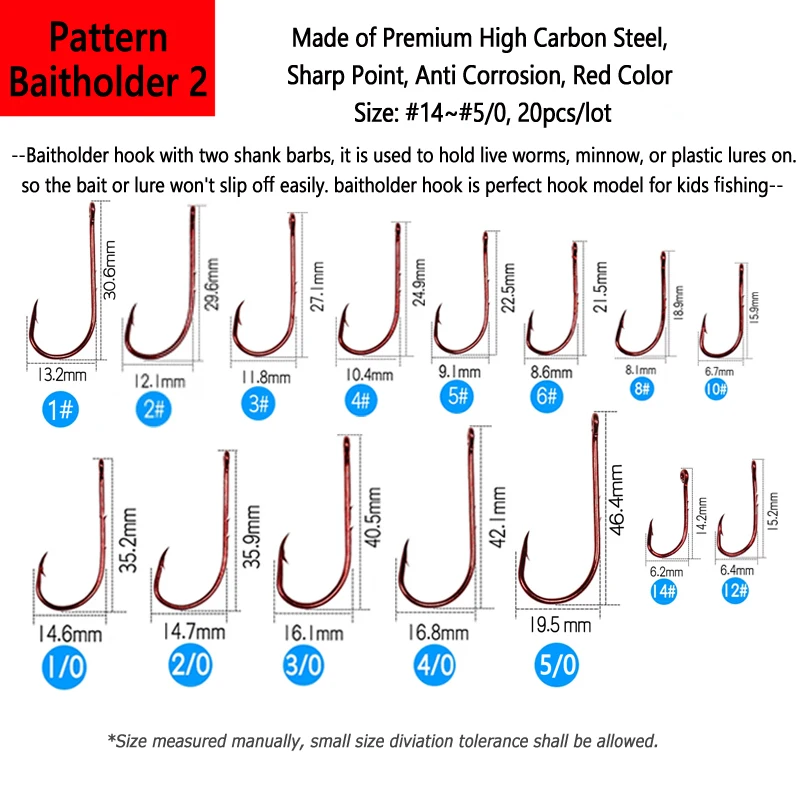 Pattern Baitholder 2

Made of Premium High Carbon Steel, Sharp Point, Anti Corrosion, Red Color
Size: #14~#5/0, 20pcs/lot

--Baitholder hook with two shank barbs, it is used to hold live worms, minnow, or plastic lures on. so the bait or lure won't slip off easily. baitholder hook is perfect hook model for kids fishing--

30.6mm
13.2mm
1#

29.6mm
12.1mm
2#

27.1mm
11.8mm
3#

24.9mm
10.4mm
4#

22.5mm
9.1mm
5#

21.5mm
8.6mm
6#

18.9mm
8.1mm
8#

15.9mm
6.7mm
10#

35.2mm
14.6mm
1/0

35.9mm
14.7mm
2/0

40.5mm
16.1mm
3/0

42.1mm
16.8mm
4/0

46.4mm
19.5 mm
5/0

14.2mm
6.2mm
14#

15.2mm
6.4mm
12#

*Size measured manually, small size diviation tolerance shall be allowed.