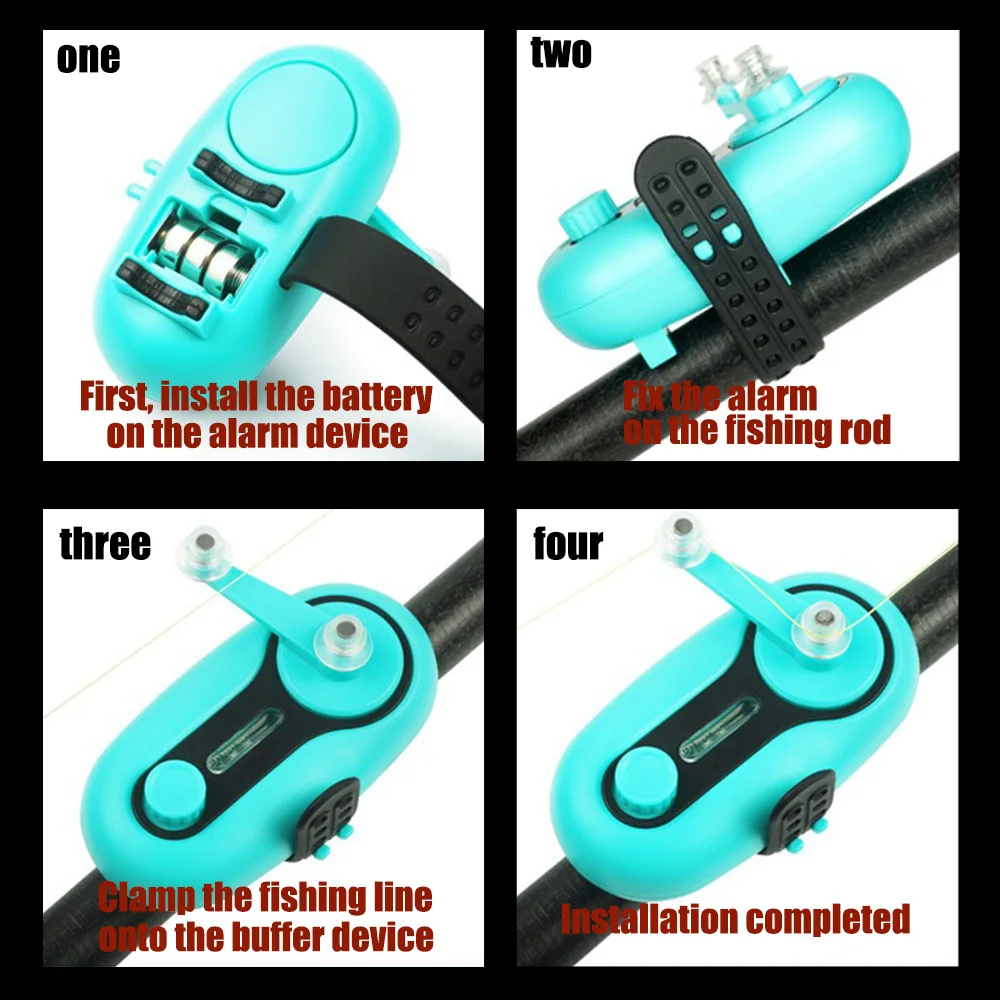 one

First, install the battery on the alarm device

two

Fix the alarm on the fishing rod

three

Clamp the fishing line onto the buffer device

four

Installation completed