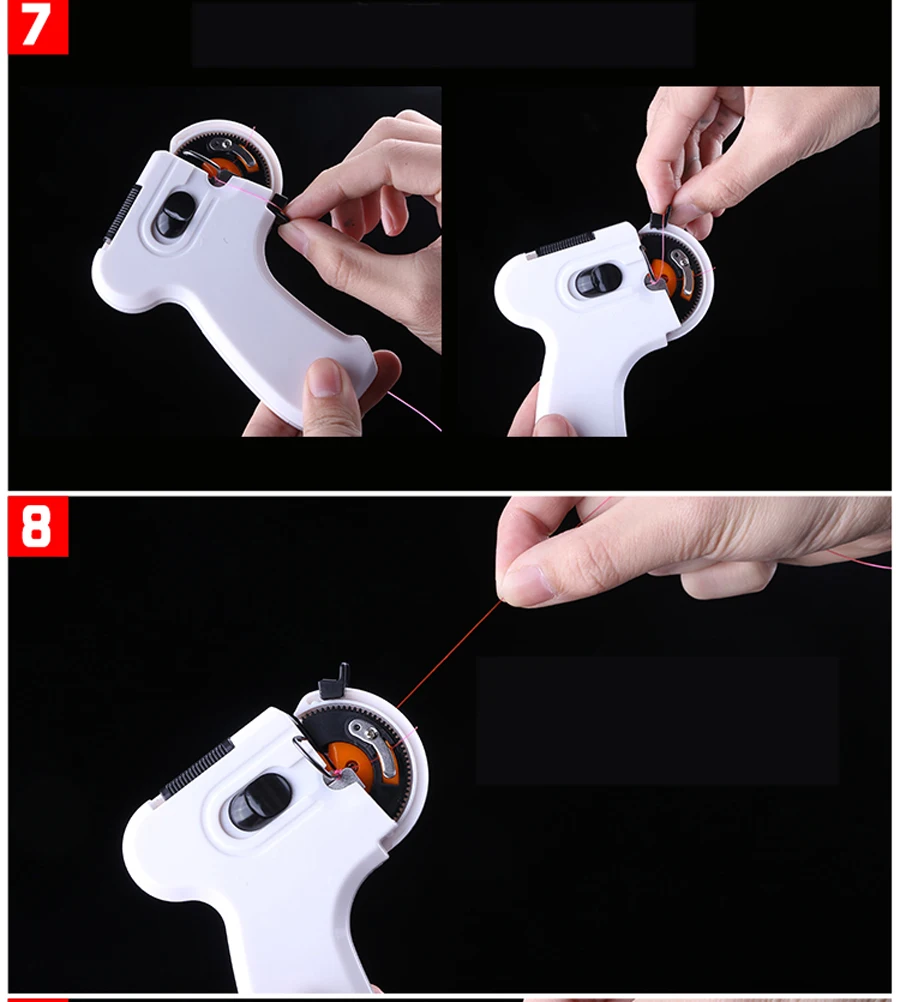 7

8