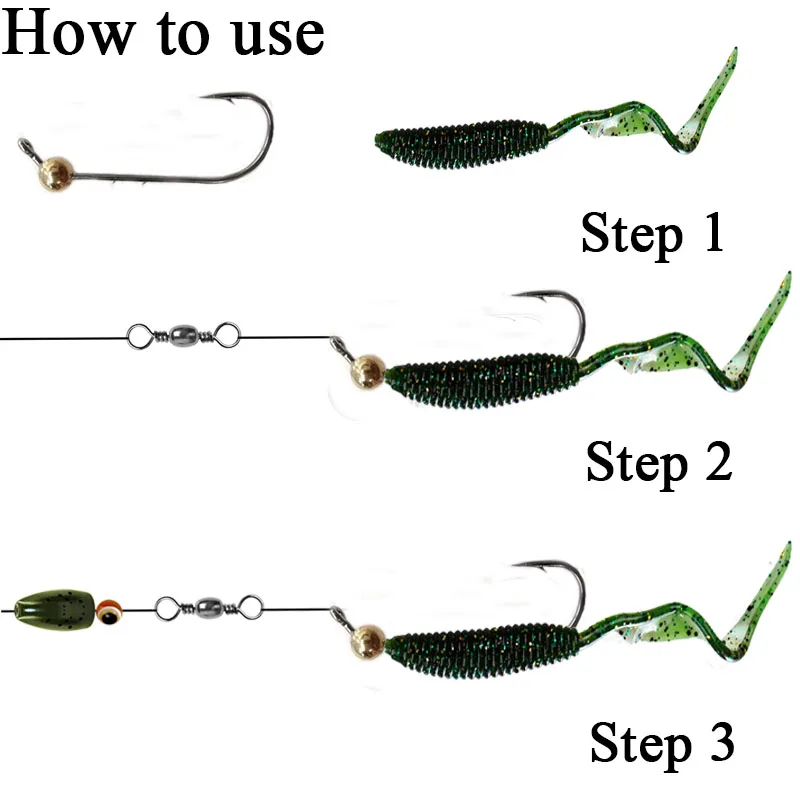 How to use

Step 1

Step 2

Step 3