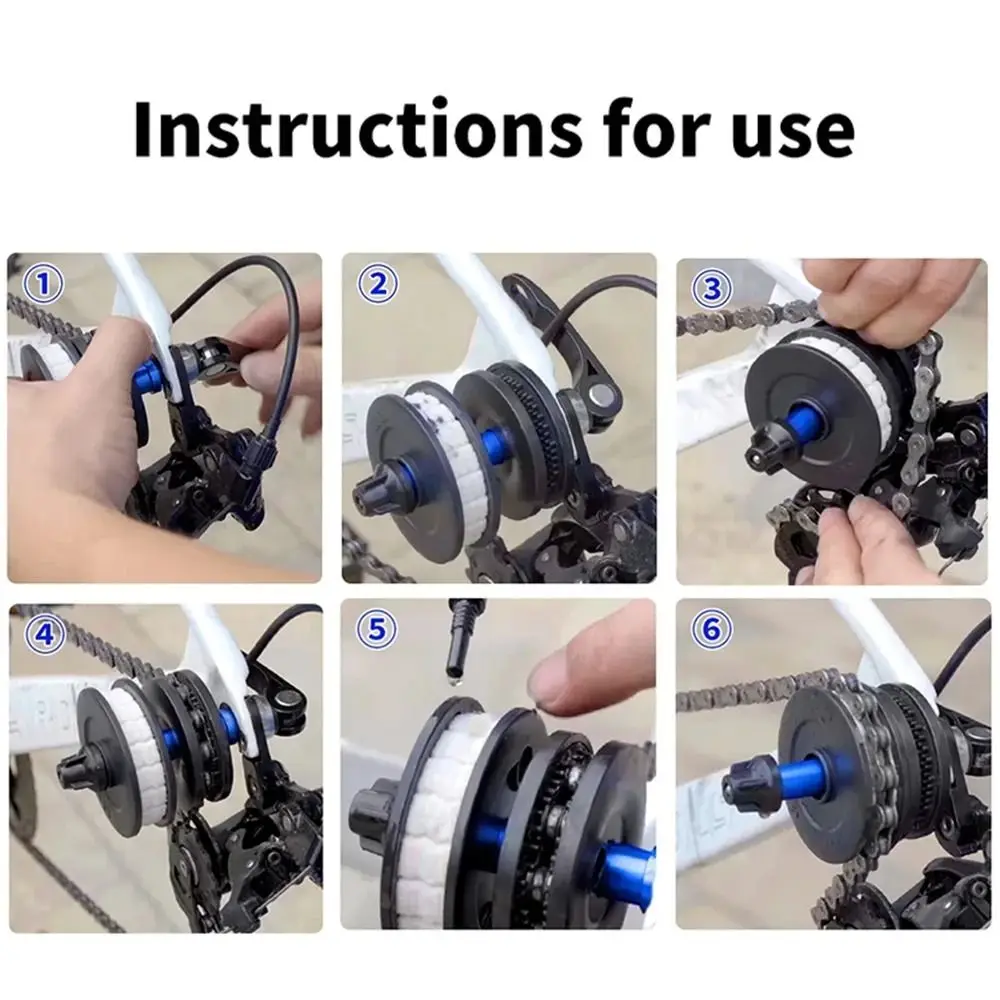 Instructions for use

①

②

③

④

⑤

⑥