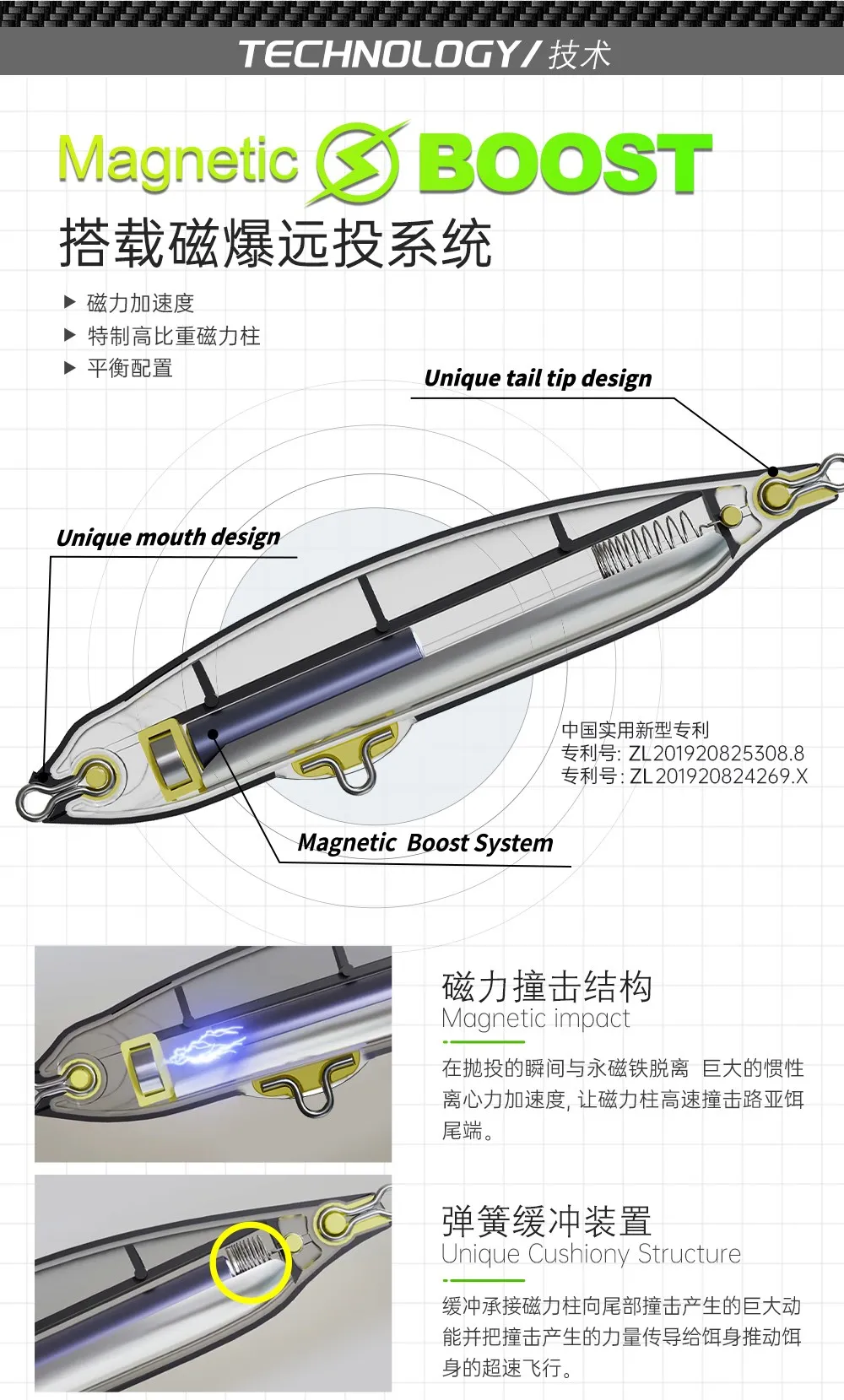 TECHNOLOGY/技术

Magnetic BOOST

搭载磁爆远投系统

▶ 磁力加速度
▶ 特制高比重磁力柱
▶ 平衡配置

Unique tail tip design

Unique mouth design

中国实用新型专利
专利号: ZL201920825308.8
专利号: ZL201920824269.X

Magnetic Boost System

磁力撞击结构
Magnetic impact

在抛投的瞬间与永磁铁脱离 巨大的惯性离心力加速度, 让磁力柱高速撞击路亚饵尾端。

弹簧缓冲装置
Unique Cushiony Structure

缓冲承接磁力柱向尾部撞击产生的巨大动能并把撞击产生的力量传导给饵身推动饵身的超速飞行。