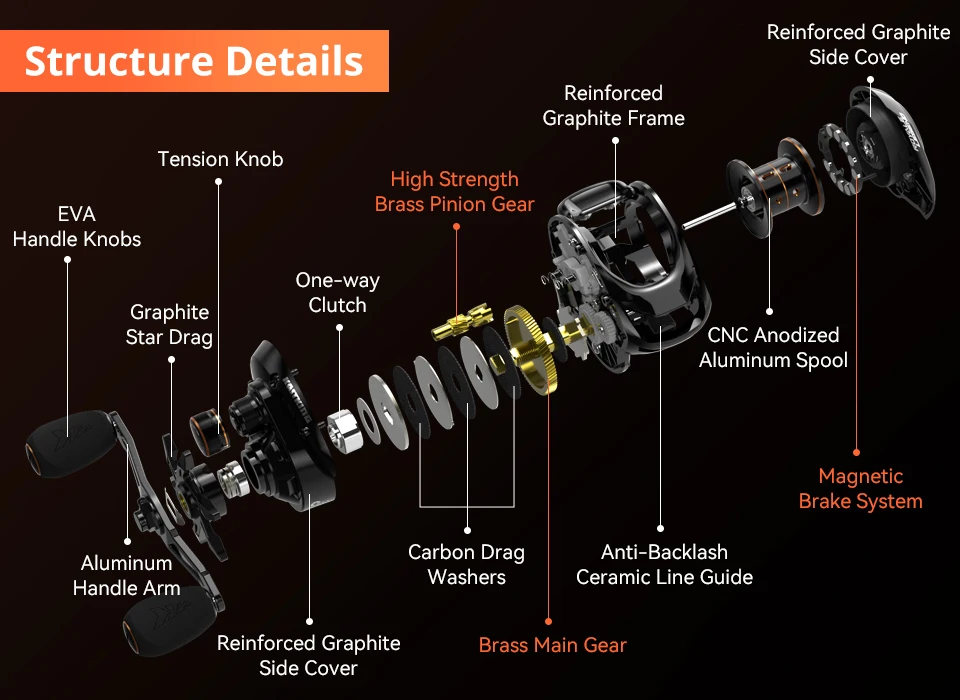 Structure Details

Reinforced Graphite Side Cover

Reinforced Graphite Frame

Tension Knob

High Strength Brass Pinion Gear

EVA Handle Knobs

One-way Clutch

Graphite Star Drag

CNC Anodized Aluminum Spool

Magnetic Brake System

Aluminum Handle Arm

Carbon Drag Washers

Anti-Backlash Ceramic Line Guide

Reinforced Graphite Side Cover

Brass Main Gear